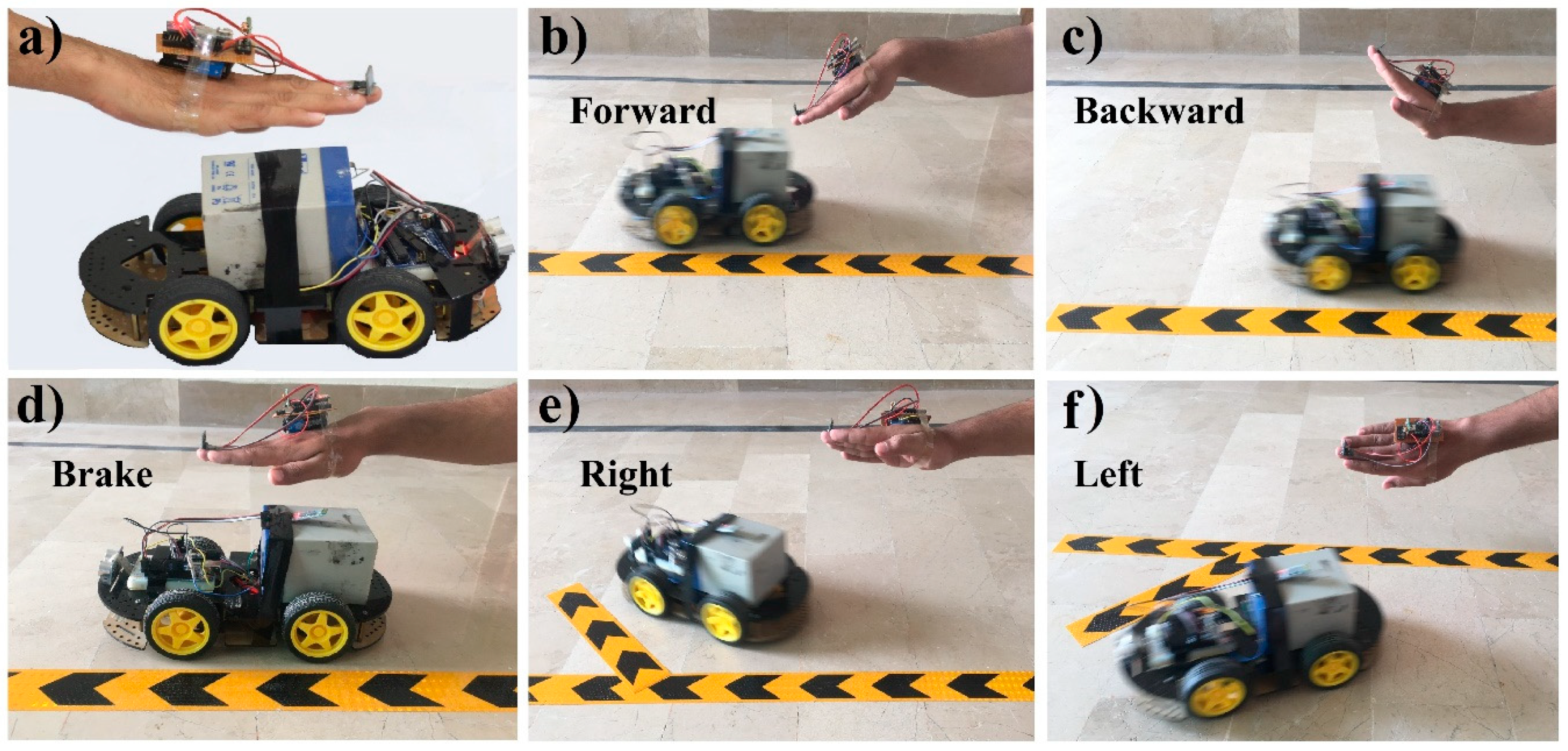 a)

b)

Forward

c)

Backward

d)

Brake

e)

Right

f)

Left