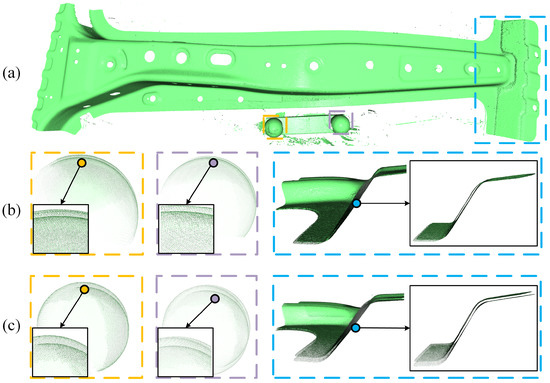 (a)

(b)

(c)