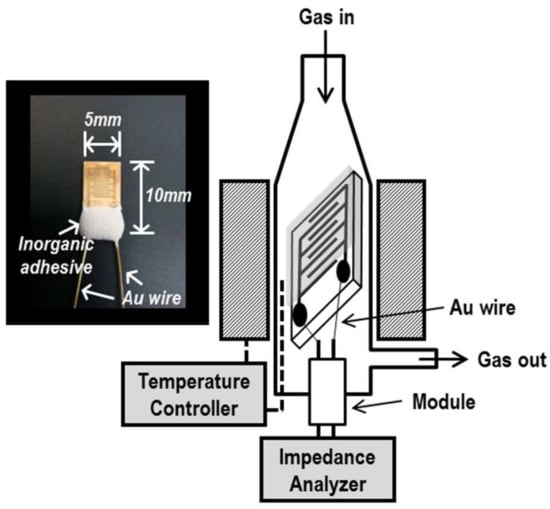 Gas in

5mm

10mm

Inorganic adhesive

Au wire

Au wire

Gas out

Temperature Controller

Module

Impedance Analyzer