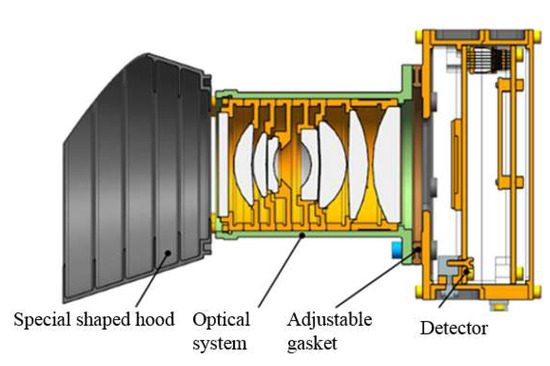 Special shaped hood

Optical system

Adjustable gasket

Detector