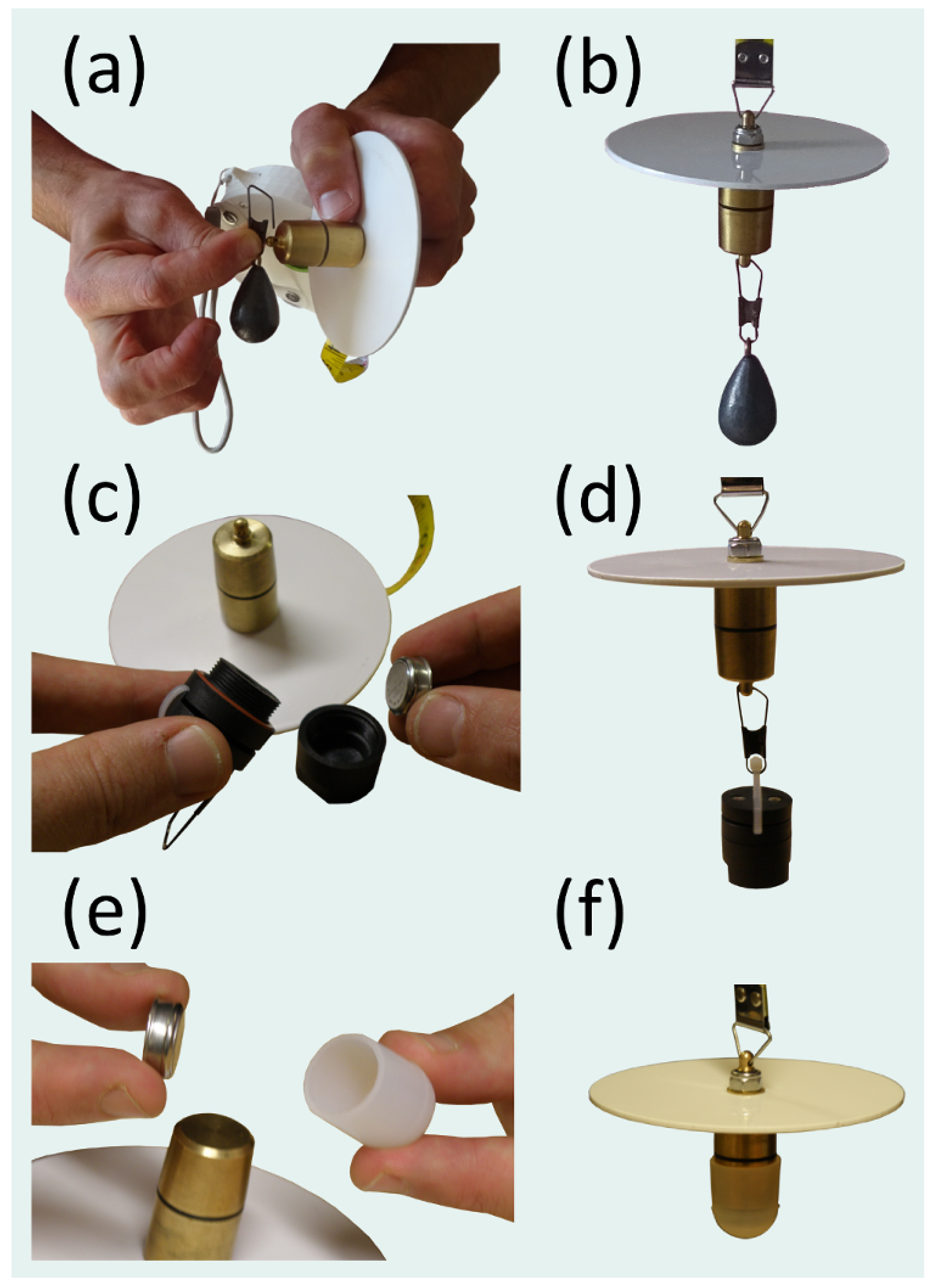 (a)

(b)

(c)

(d)

(e)

(f)