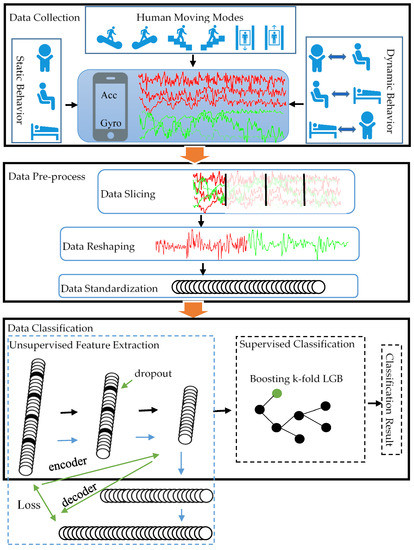 Data Collection

Human Moving Modes

Static Behavior

Acc

Gyro

Dynamic Behavior

Data Pre-process

Data Slicing

Data Reshaping

Data Standardization

Data Classification

Unsupervised Feature Extraction

dropout

encoder

decoder

Loss

Supervised Classification

Boosting k-fold LGB

Classification Result