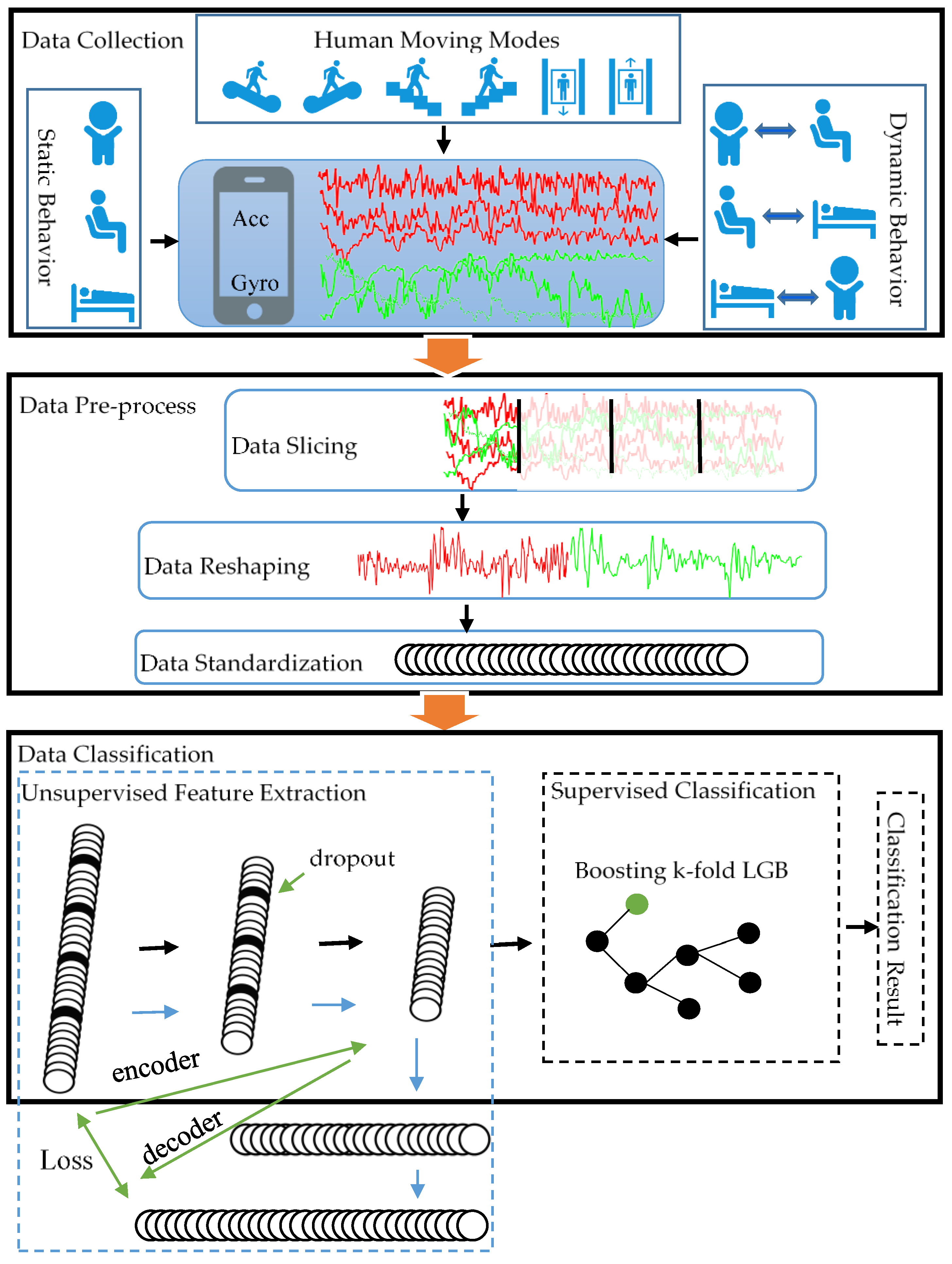 Data Collection

Human Moving Modes

Static Behavior

Acc

Gyro

Dynamic Behavior

Data Pre-process

Data Slicing

Data Reshaping

Data Standardization

Data Classification

Unsupervised Feature Extraction

dropout

encoder

decoder

Loss

Supervised Classification

Boosting k-fold LGB

Classification Result