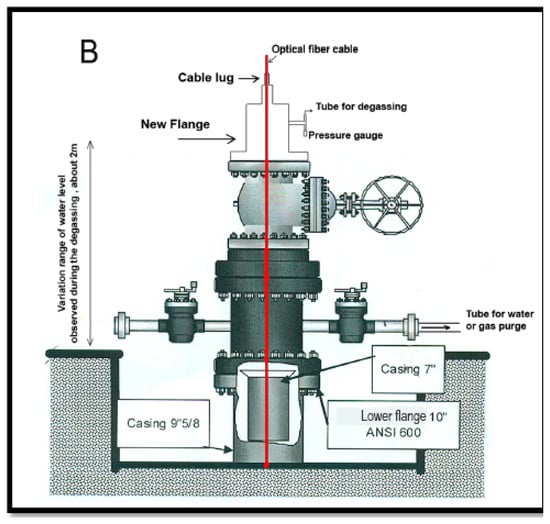 B

Optical fiber cable

Cable lug

Tube for degassing

New Flange

Pressure gauge

Variation range of water level observed during the degassing , about 2m

Tube for water or gas purge

Casing 7"

Casing 9"5/8

Lower flange 10" ANSI 600