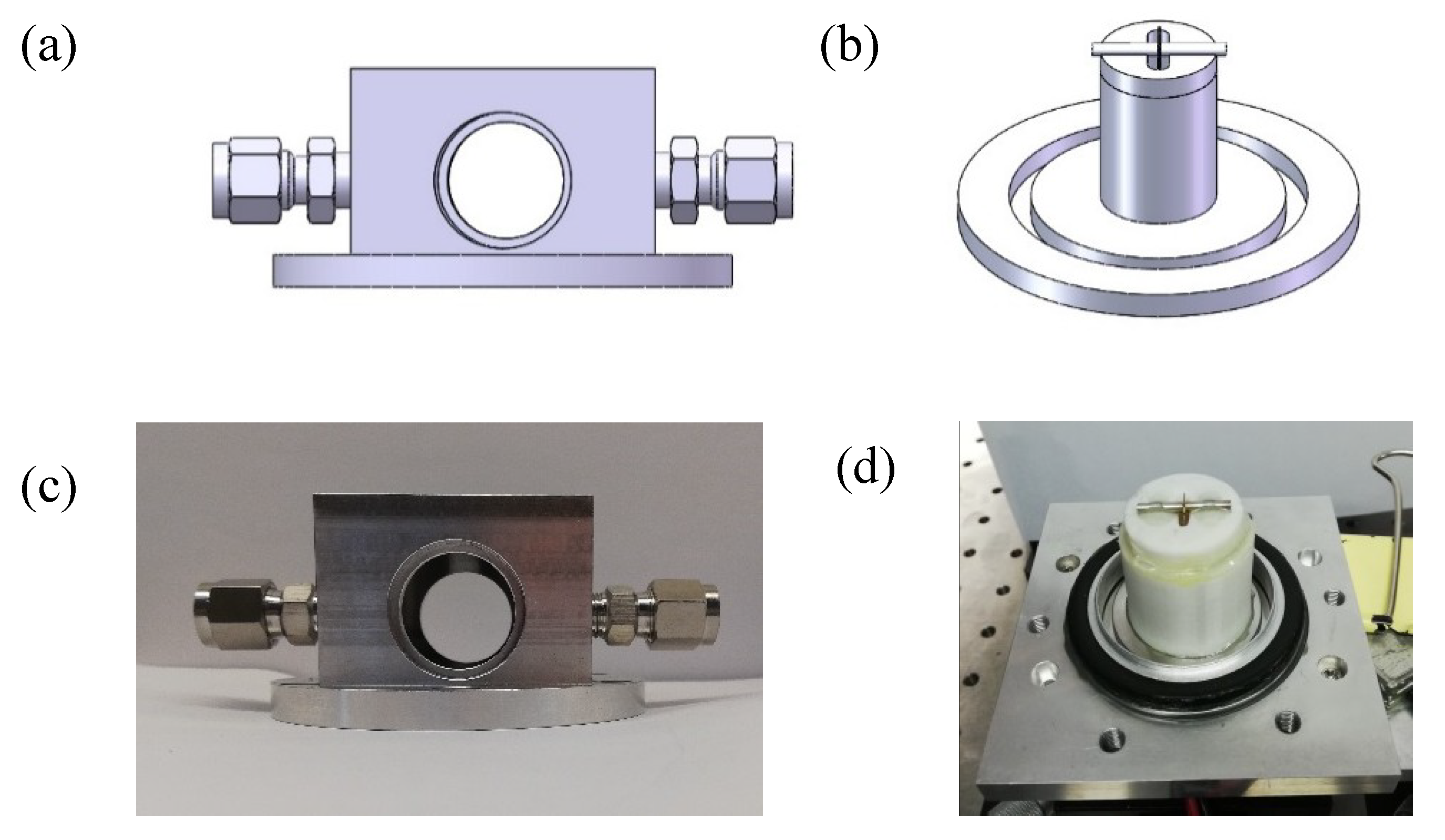 (a)

(b)

(c)

(d)