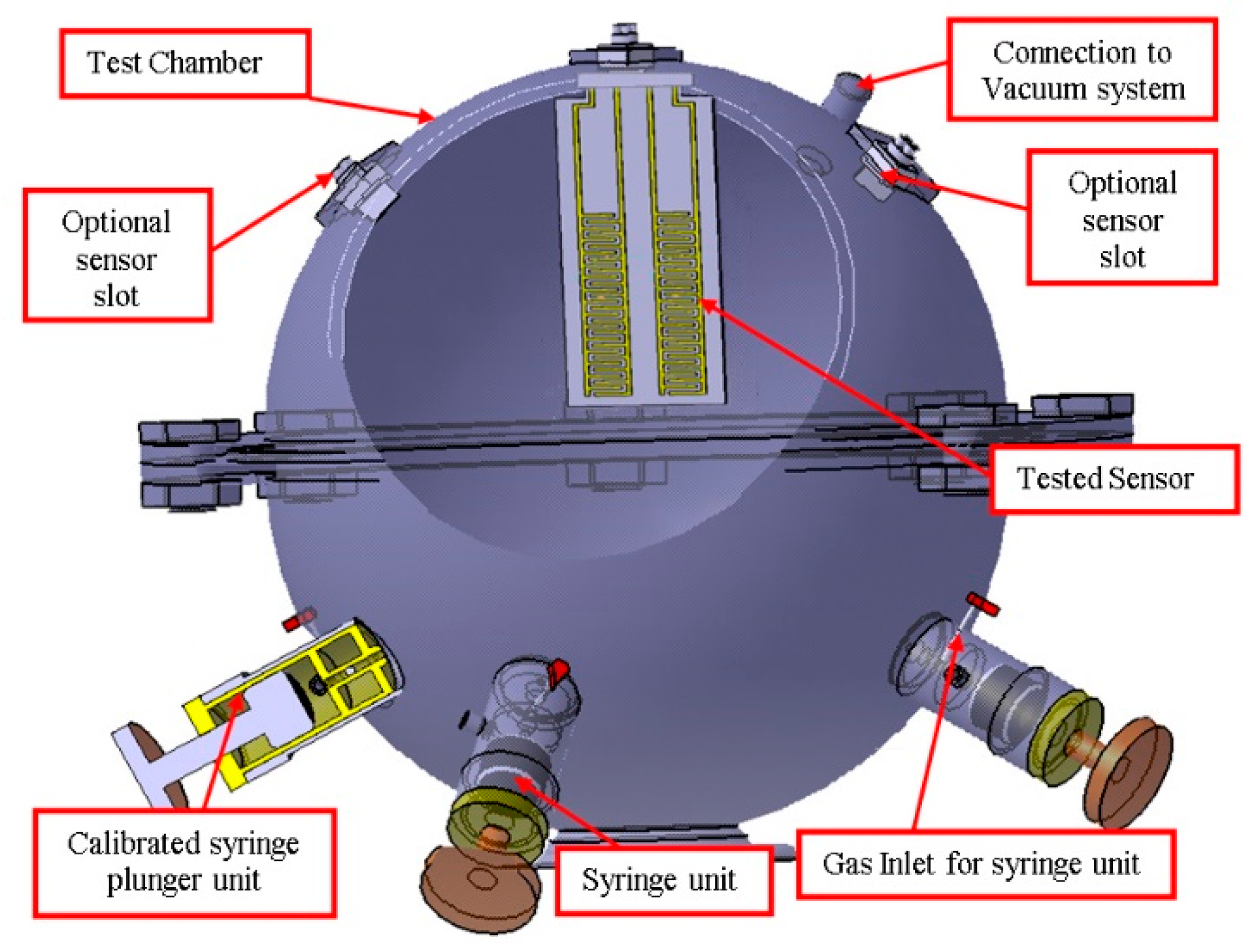 Test Chamber

Connection to Vacuum system

Optional sensor slot

Optional sensor slot

Tested Sensor

Calibrated syringe plunger unit

Syringe unit

Gas Inlet for syringe unit