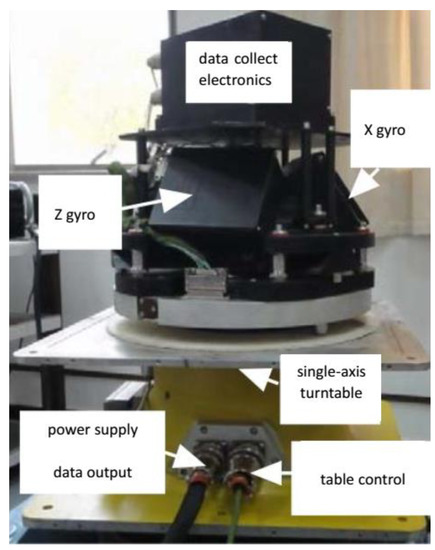 data collect electronics

X gyro

Z gyro

single-axis turntable

power supply

data output

table control