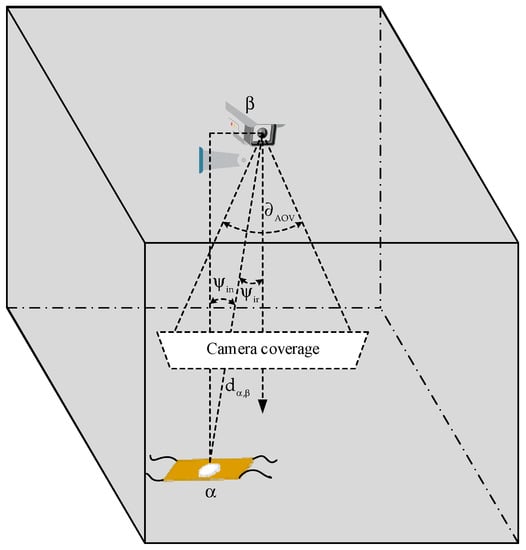 $\beta$

$\partial_{AOV}$

$\psi_{in}$ $\psi_{ir}$

Camera coverage

$d_{\alpha,\beta}$

$\alpha$