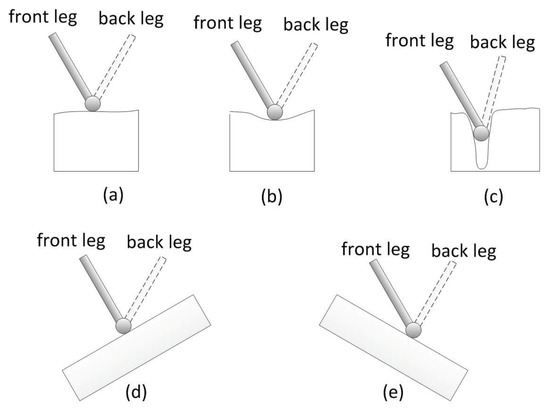 front leg back leg

(a)

front leg back leg

(b)

front leg back leg

(c)

front leg back leg

(d)

front leg back leg

(e)