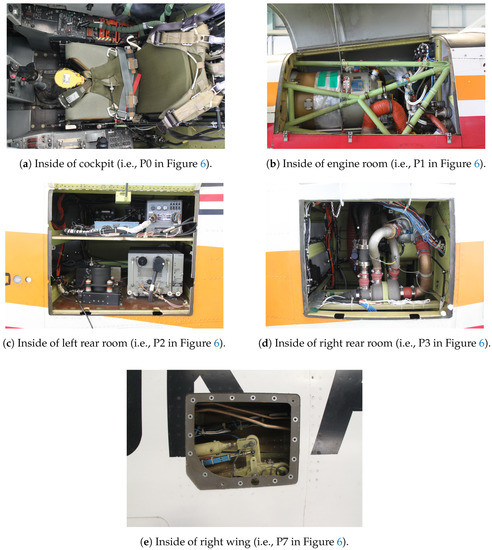 (a) Inside of cockpit (i.e., P0 in Figure 6).

(b) Inside of engine room (i.e., P1 in Figure 6).

(c) Inside of left rear room (i.e., P2 in Figure 6).

(d) Inside of right rear room (i.e., P3 in Figure 6).

(e) Inside of right wing (i.e., P7 in Figure 6).