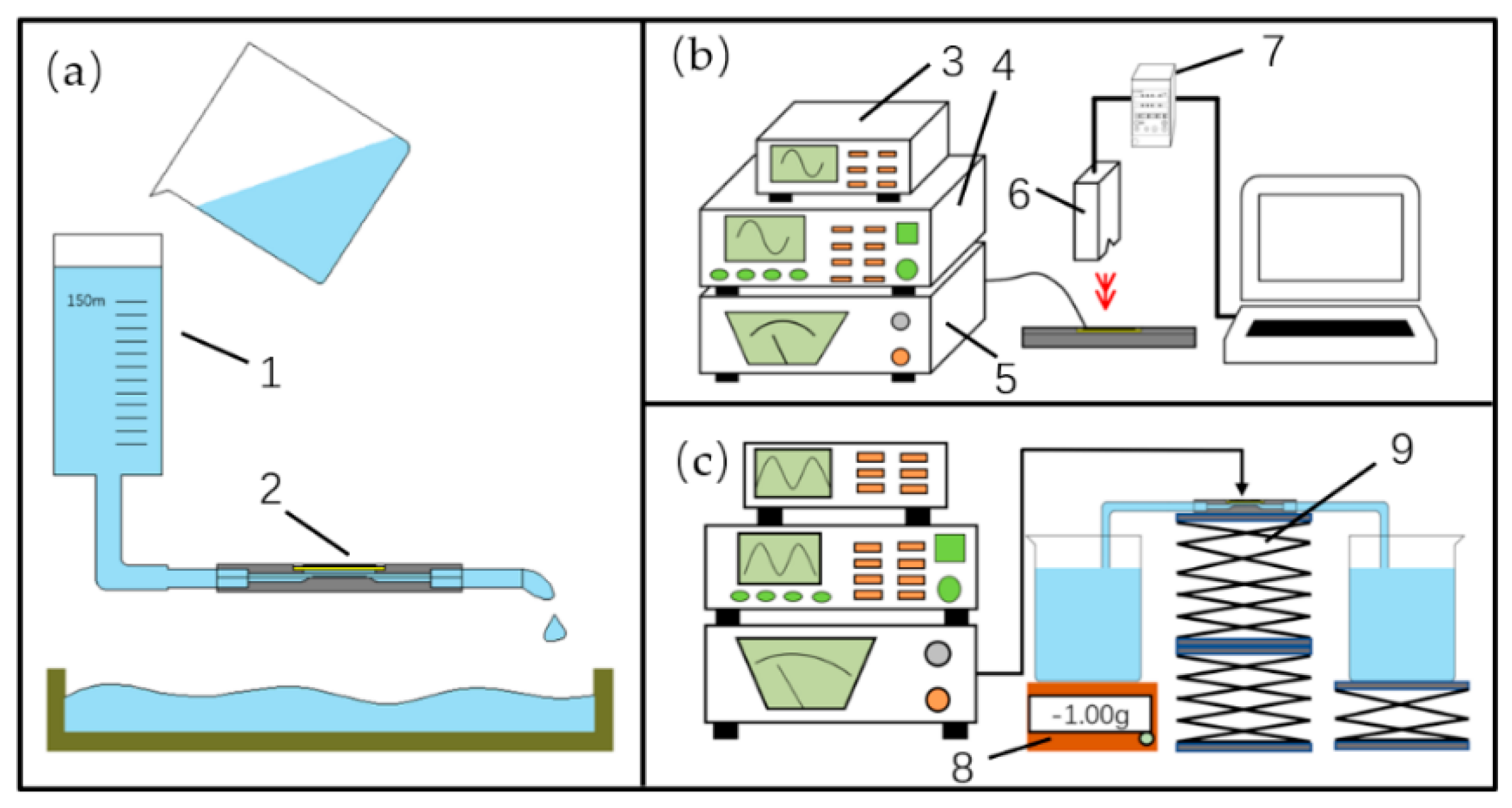 (a)

150m

1

2

(b)

3

4

7

6

5

(c)

9

-1.00g

8