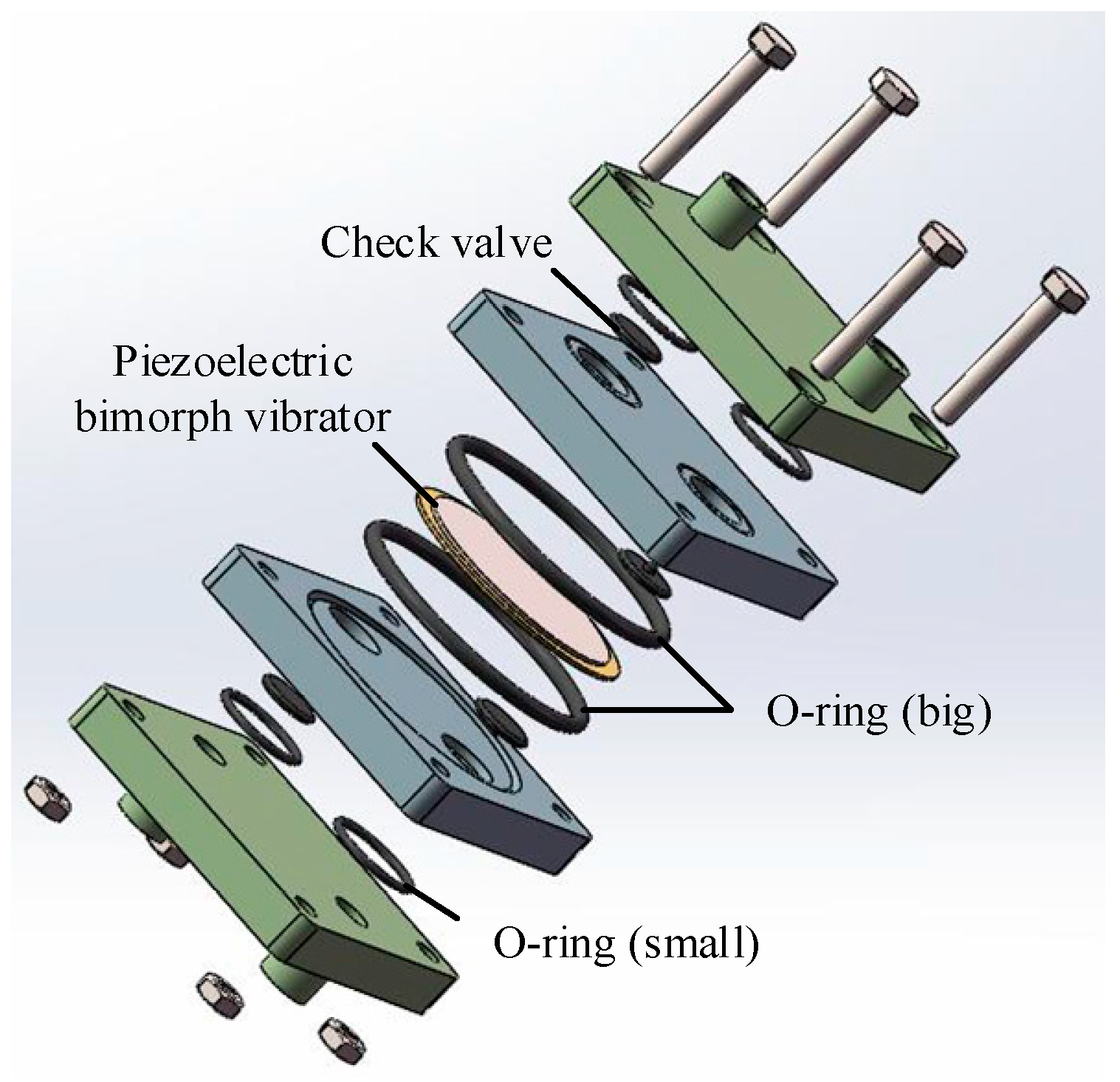 Check valve

Piezoelectric bimorph vibrator

O-ring (big)

O-ring (small)