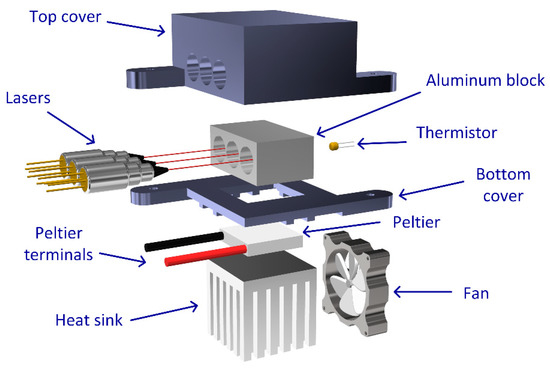 Top cover

Aluminum block

Lasers

Thermistor

Bottom cover

Peltier

Peltier terminals

Fan

Heat sink