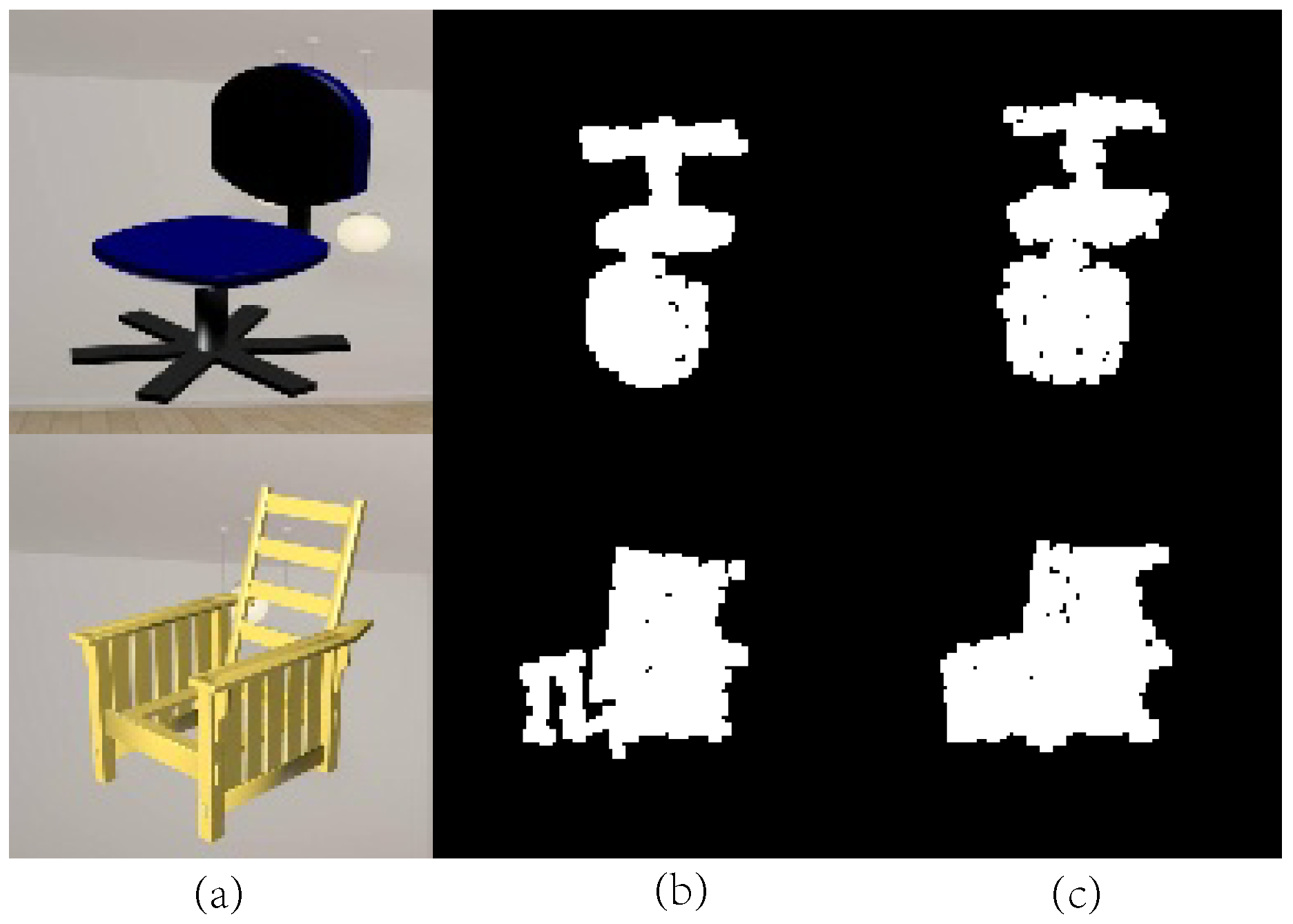 (a) (b) (c)