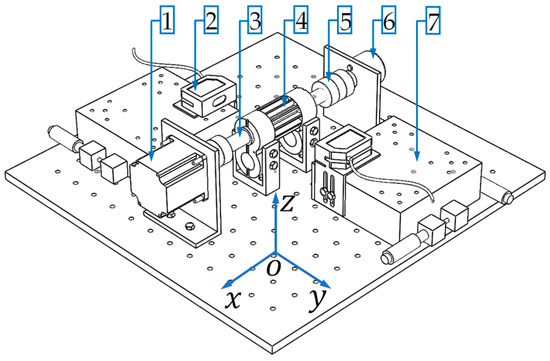 1 2 3 4 5 6 7

$z$

$o$

$x$ $y$