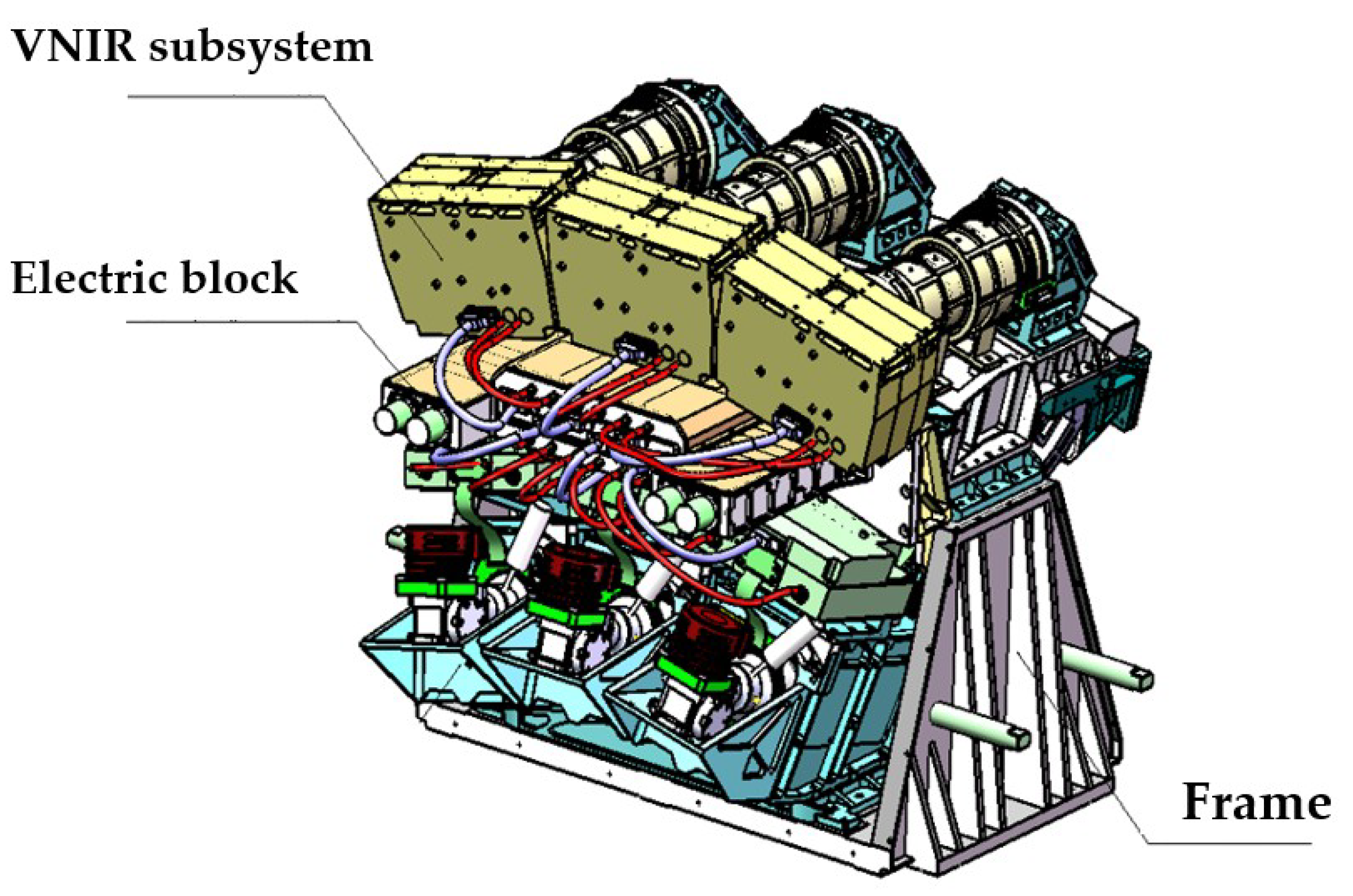 VNIR subsystem

Electric block

Frame