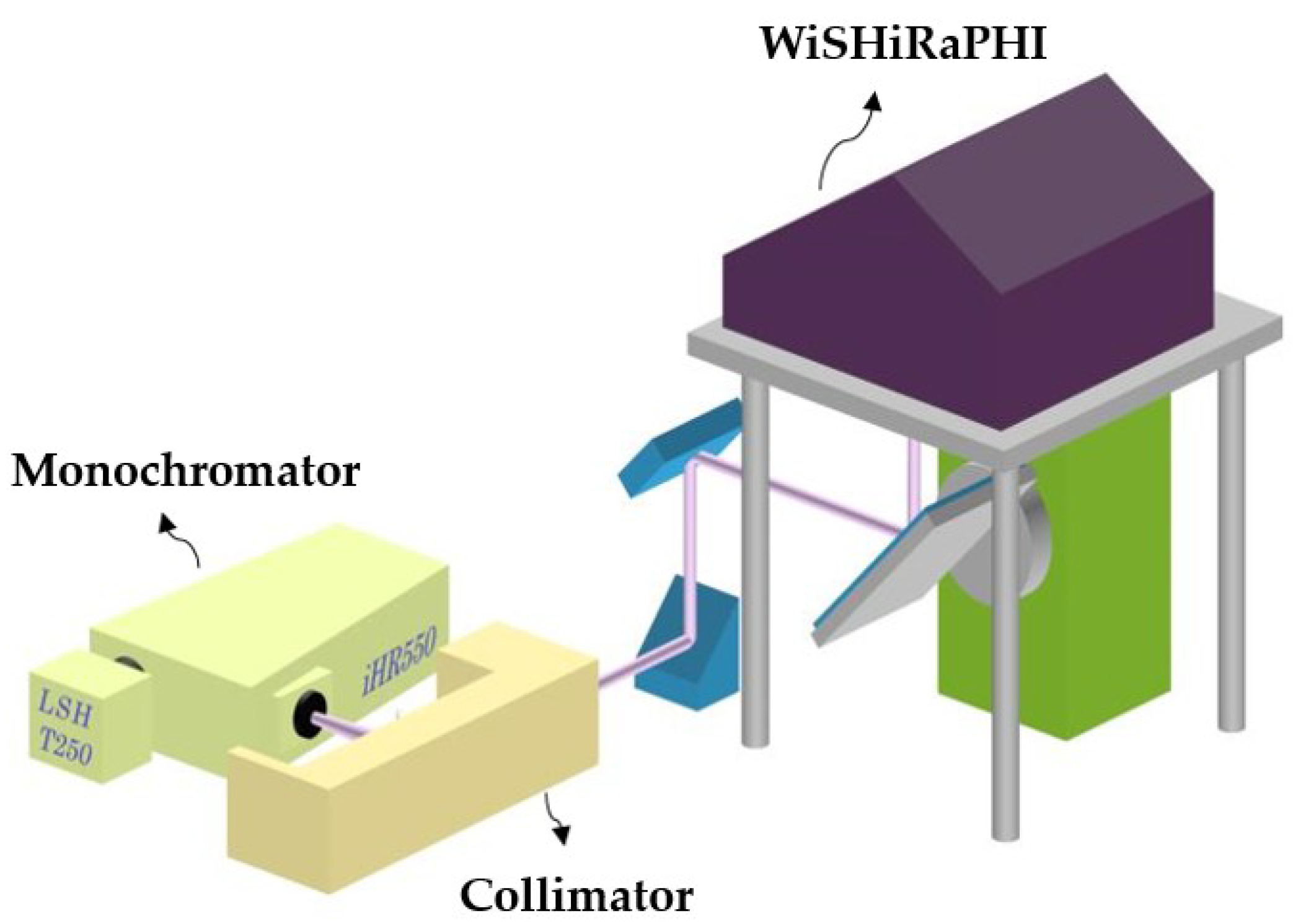 WiSHiRaPHI

Monochromator

iHR550

LSH T250

Collimator