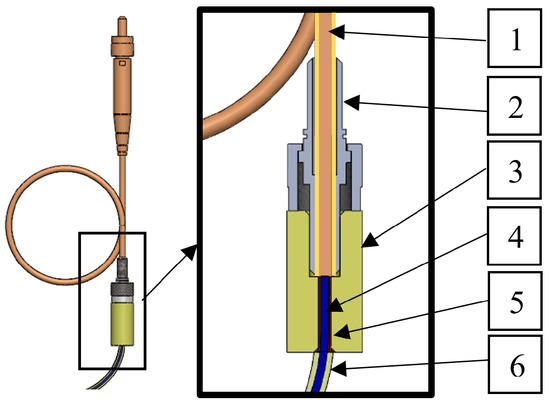 1
2
3
4
5
6