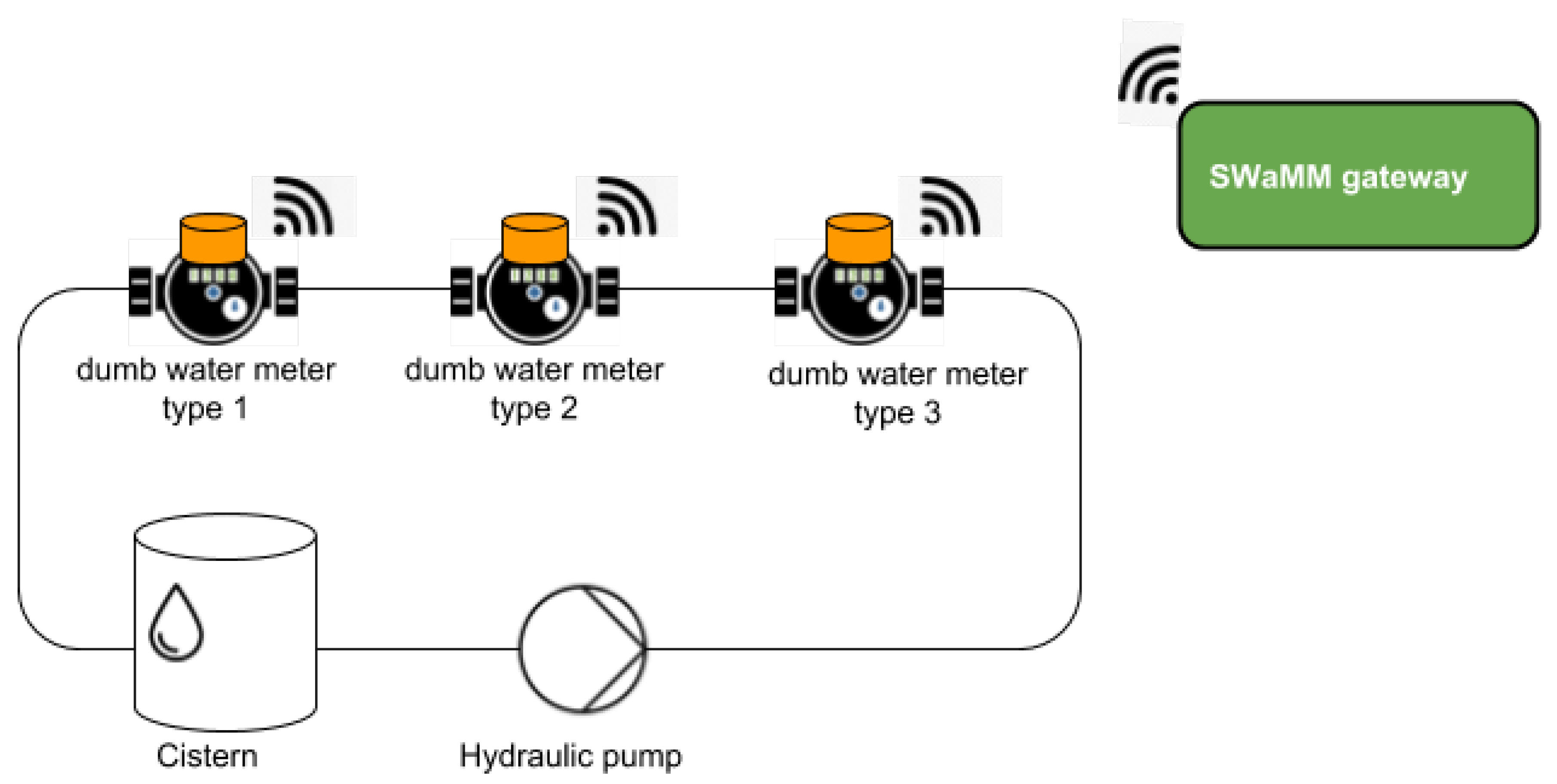 SWaMM gateway

dumb water meter type 1

dumb water meter type 2

dumb water meter type 3

Cistern

Hydraulic pump