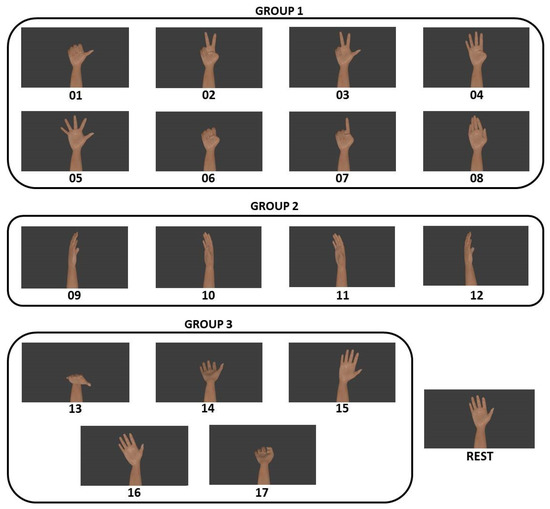 GROUP 1

01

02

03

04

05

06

07

08

GROUP 2

09

10

11

12

GROUP 3

13

14

15

16

17

REST