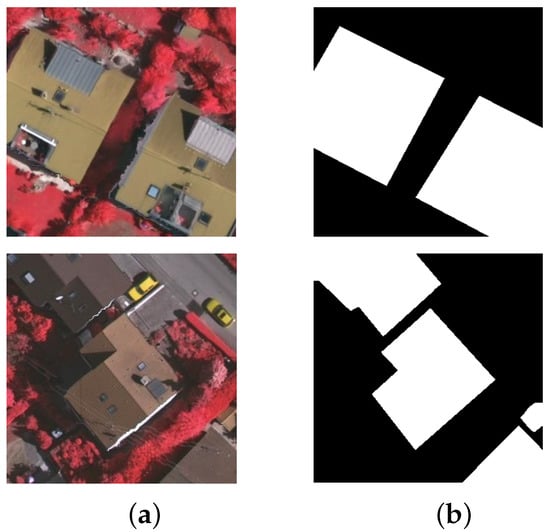 (a)

(b)