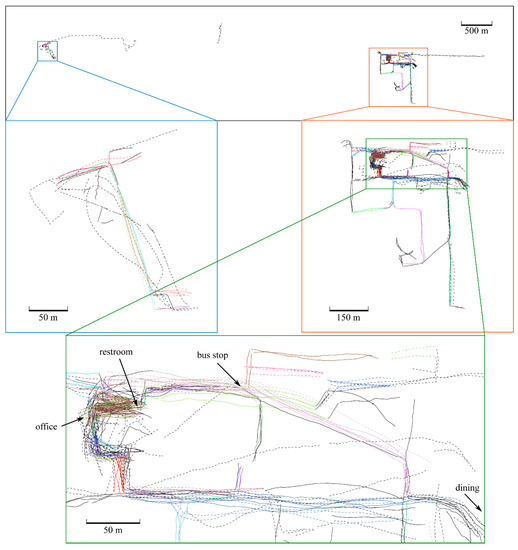 500 m

50 m

150 m

restroom

bus stop

office

dining

50 m