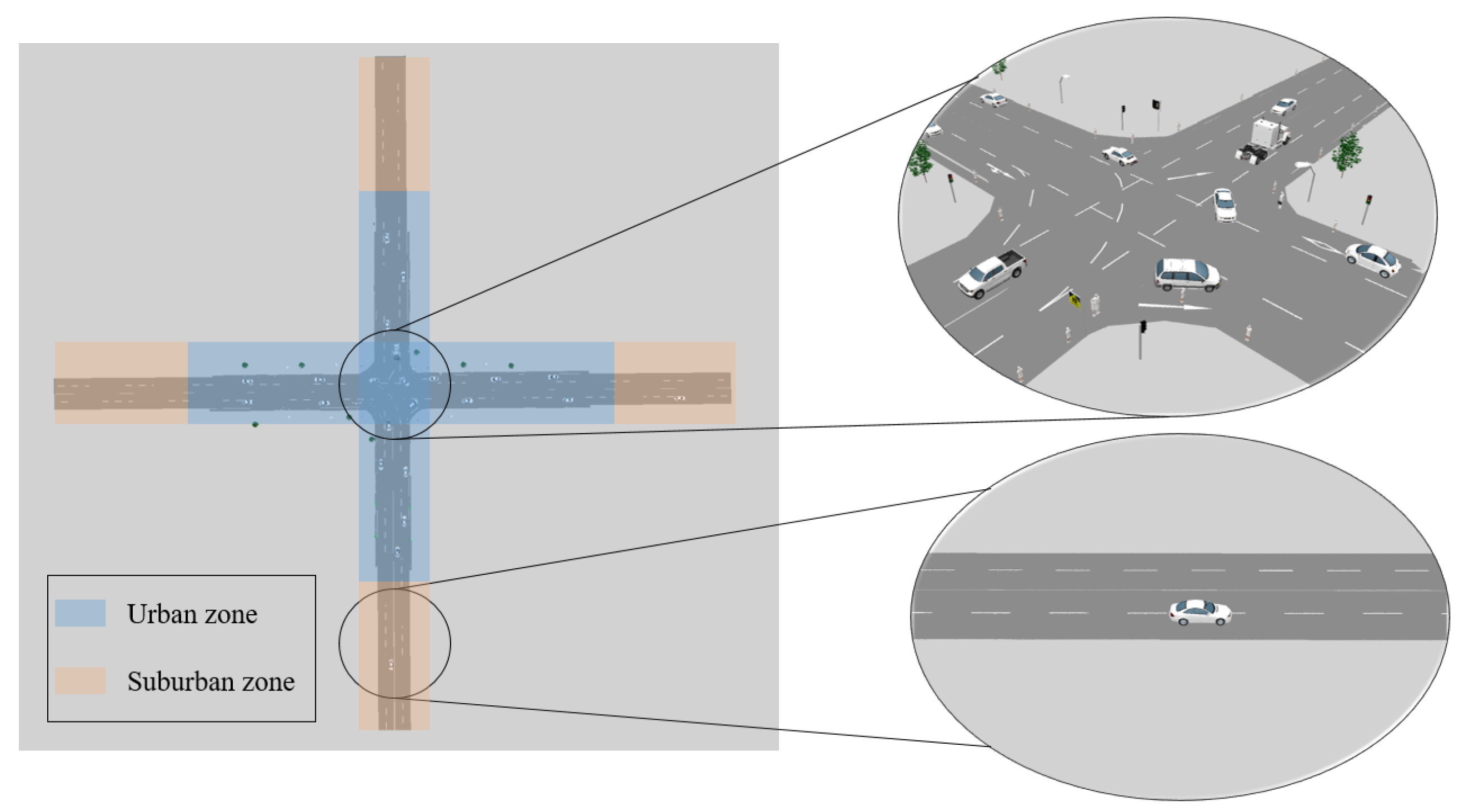 Urban zone

Suburban zone