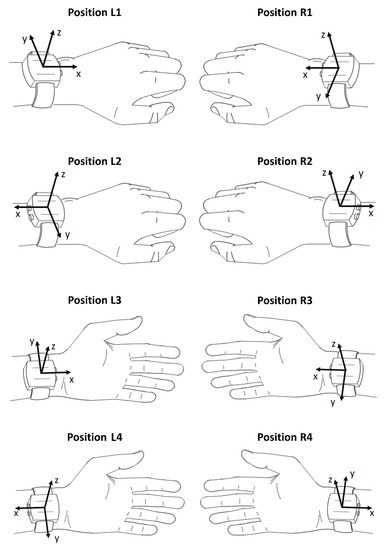 Position L1

y z x

Position R1

z x y

Position L2

z x y

Position R2

z y x

Position L3

y z x

Position R3

z x y

Position L4

z x y

Position R4

z y x