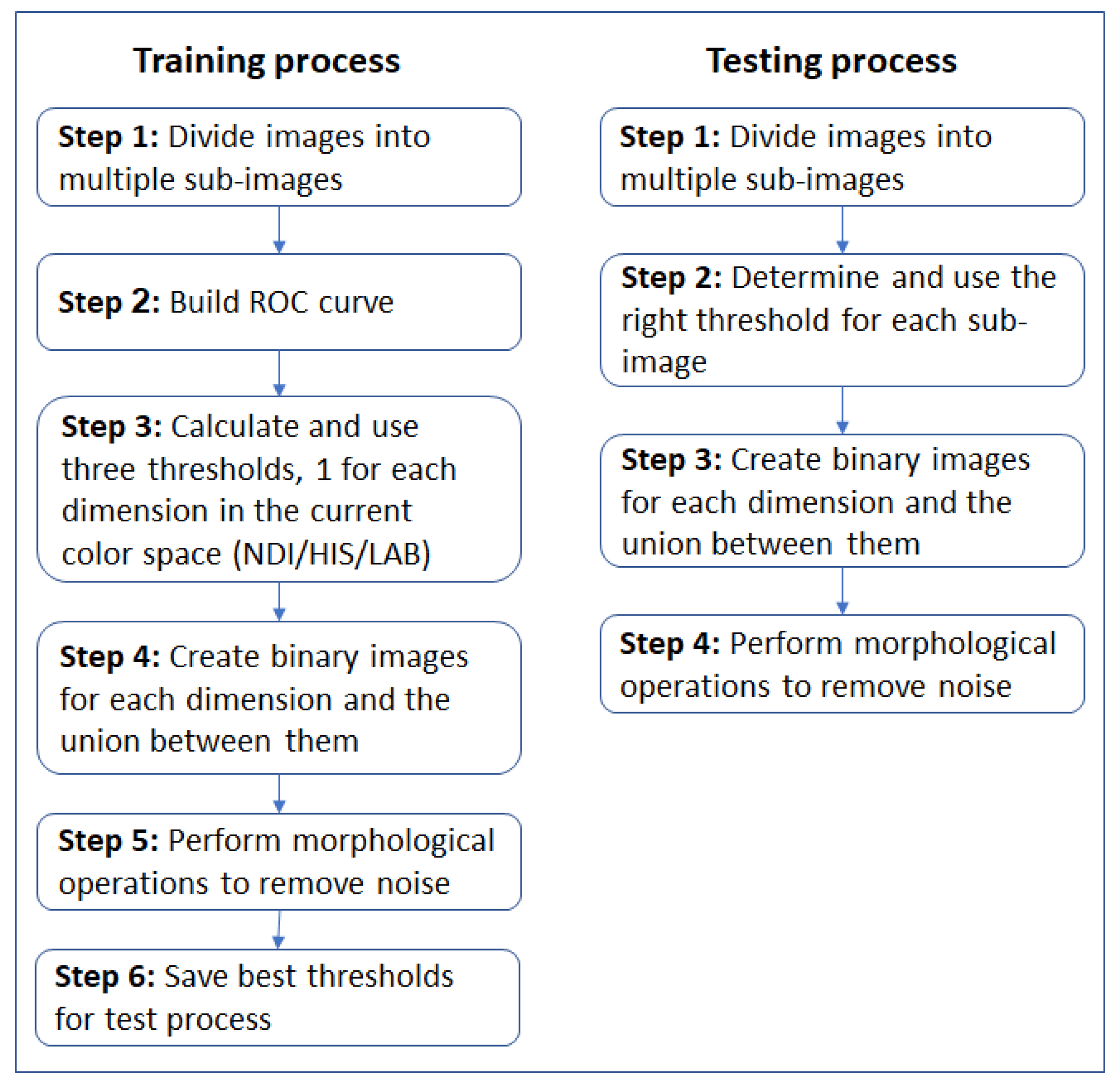 Training process

Step 1: Divide images into multiple sub-images

Step 2: Build ROC curve

Step 3: Calculate and use three thresholds, 1 for each dimension in the current color space (NDI/HIS/LAB)

Step 4: Create binary images for each dimension and the union between them

Step 5: Perform morphological operations to remove noise

Step 6: Save best thresholds for test process

Testing process

Step 1: Divide images into multiple sub-images

Step 2: Determine and use the right threshold for each sub-image

Step 3: Create binary images for each dimension and the union between them

Step 4: Perform morphological operations to remove noise