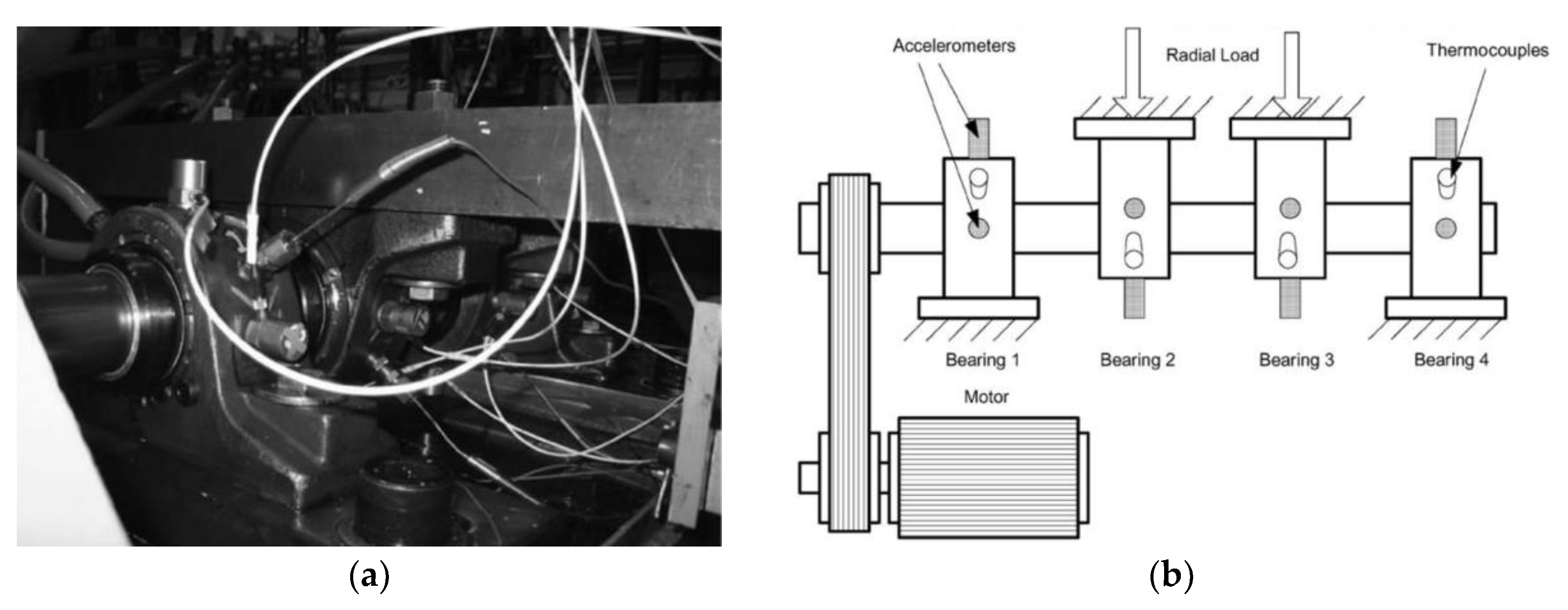 Accelerometers

Radial Load

Thermocouples

Bearing 1

Bearing 2

Bearing 3

Bearing 4

Motor

(a)

(b)