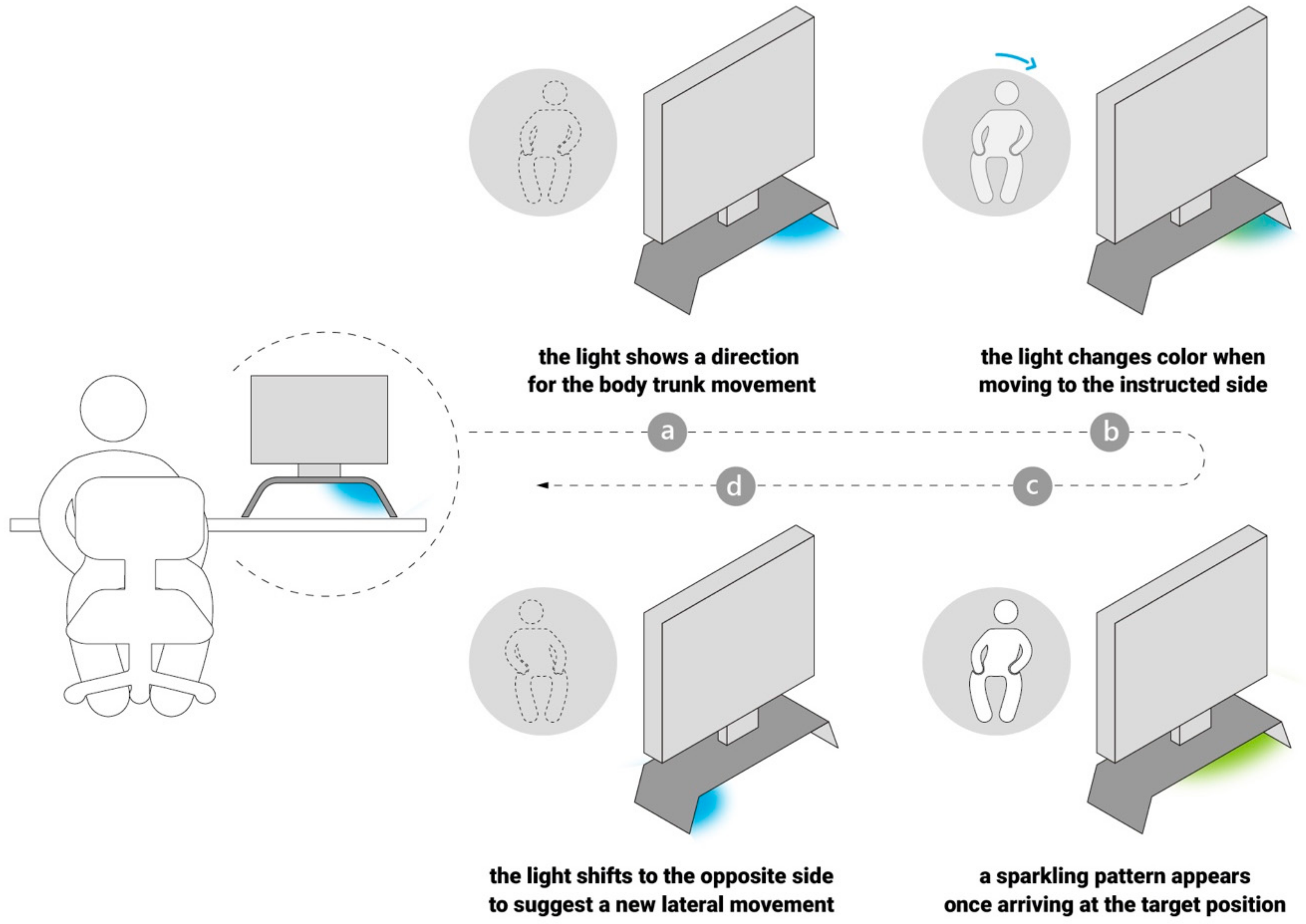 the light shows a direction for the body trunk movement

the light changes color when moving to the instructed side

a

b

d

c

the light shifts to the opposite side to suggest a new lateral movement

a sparkling pattern appears once arriving at the target position