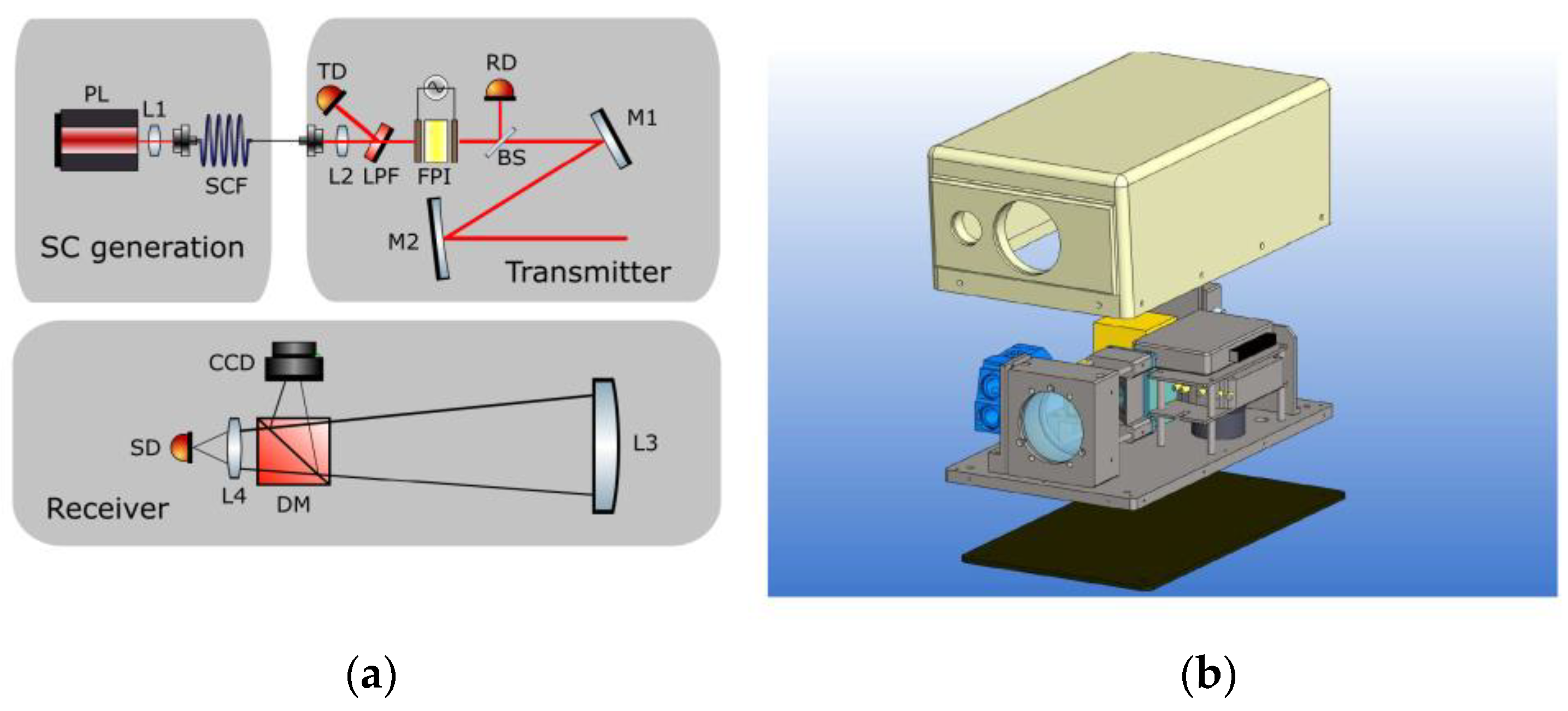 PL
L1
SCF
SC generation

TD
RD
M1
L2 LPF FPI
BS
M2
Transmitter

CCD
SD
L4
DM
L3
Receiver

(a)

(b)