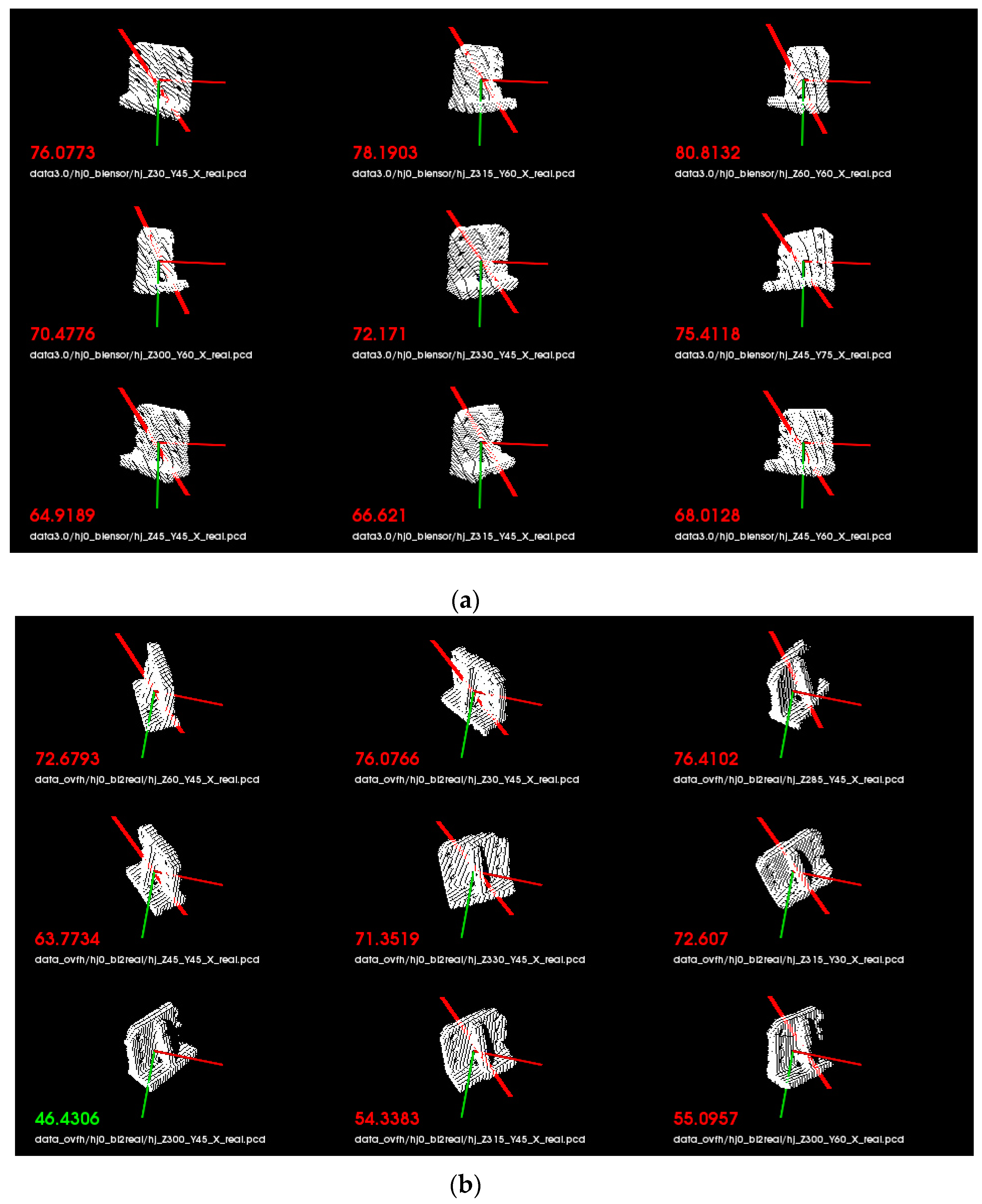 76.0773
data3.0/hj0_blensor/hj_Z30_Y45_X_real.pcd

78.1903
data3.0/hj0_blensor/hj_Z315_Y60_X_real.pcd

80.8132
data3.0/hj0_blensor/hj_Z60_Y60_X_real.pcd

70.4776
data3.0/hj0_blensor/hj_Z300_Y60_X_real.pcd

72.171
data3.0/hj0_blensor/hj_Z330_Y45_X_real.pcd

75.4118
data3.0/hj0_blensor/hj_Z45_Y75_X_real.pcd

64.9189
data3.0/hj0_blensor/hj_Z45_Y45_X_real.pcd

66.621
data3.0/hj0_blensor/hj_Z315_Y45_X_real.pcd

68.0128
data3.0/hj0_blensor/hj_Z45_Y60_X_real.pcd

(a)

72.6793
data_ovfh/hj0_bl2real/hj_Z60_Y45_X_real.pcd

76.0766
data_ovfh/hj0_bl2real/hj_Z30_Y45_X_real.pcd

76.4102
data_ovfh/hj0_bl2real/hj_Z285_Y45_X_real.pcd

63.7734
data_ovfh/hj0_bl2real/hj_Z45_Y45_X_real.pcd

71.3519
data_ovfh/hj0_bl2real/hj_Z330_Y45_X_real.pcd

72.607
data_ovfh/hj0_bl2real/hj_Z315_Y30_X_real.pcd

46.4306
data_ovfh/hj0_bl2real/hj_Z300_Y45_X_real.pcd

54.3383
data_ovfh/hj0_bl2real/hj_Z315_Y45_X_real.pcd

55.0957
data_ovfh/hj0_bl2real/hj_Z300_Y60_X_real.pcd

(b)