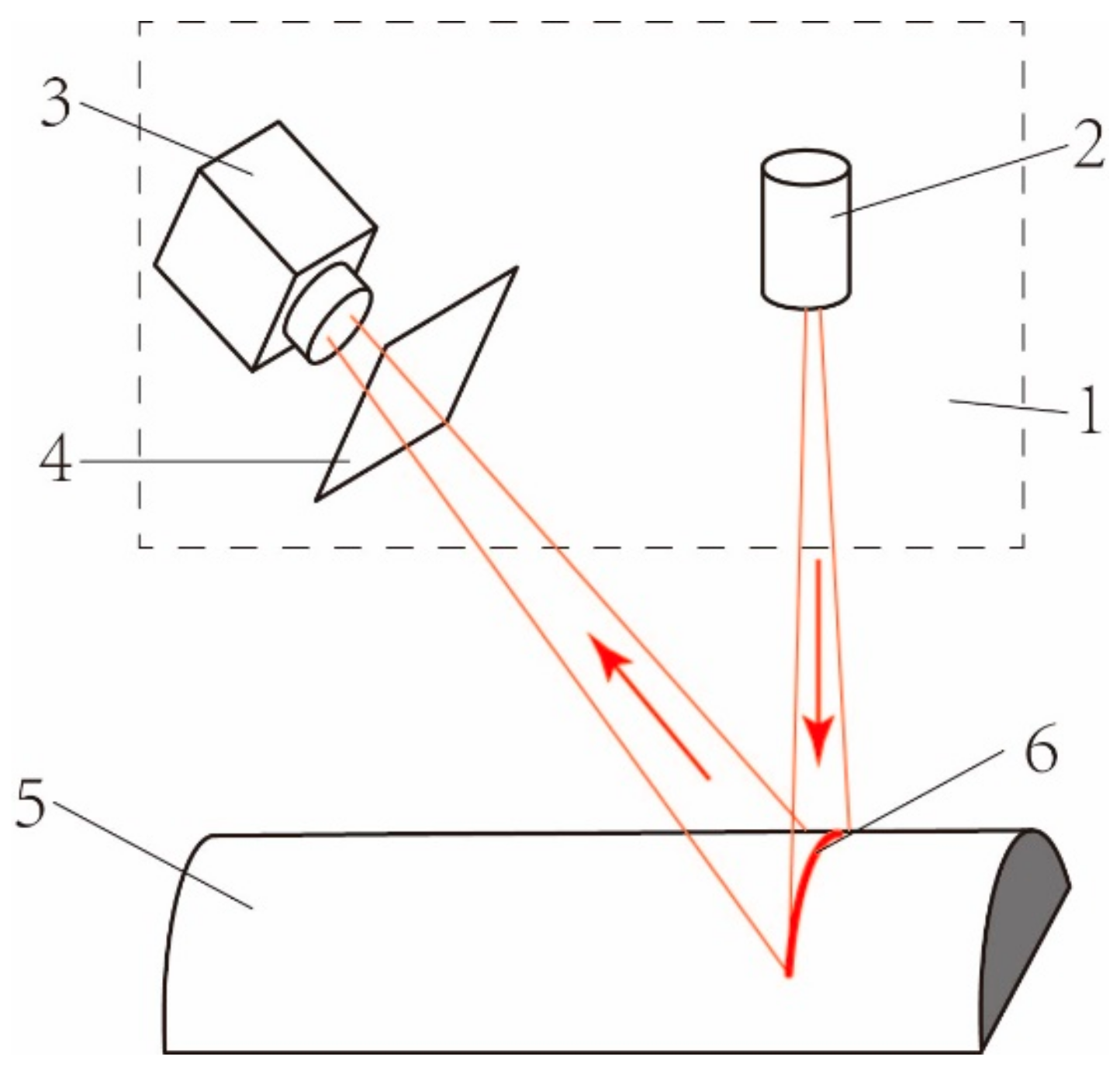 3
2
1
4
6
5