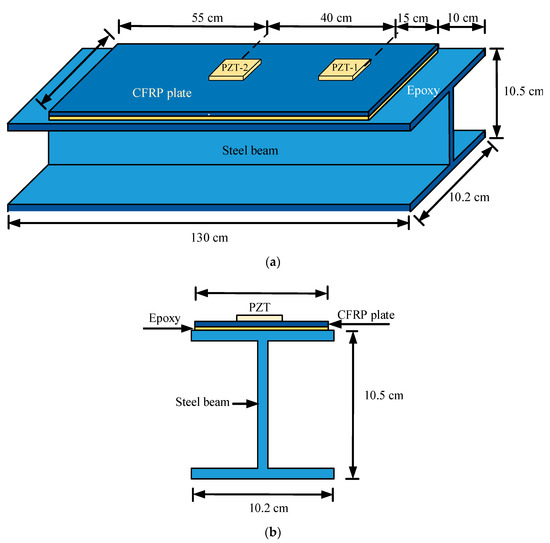 55 cm
40 cm
15 cm
10 cm
PZT-2
PZT-1
CFRP plate
Epoxy
10.5 cm
Steel beam
10.2 cm
130 cm
(a)

PZT
Epoxy
CFRP plate
Steel beam
10.5 cm
10.2 cm
(b)