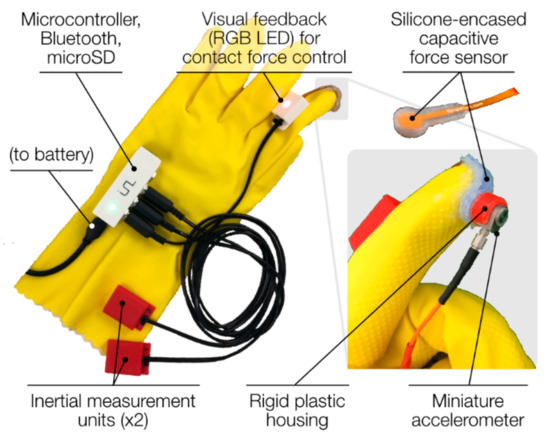 Microcontroller, Bluetooth, microSD

Visual feedback (RGB LED) for contact force control

Silicone-encased capacitive force sensor

(to battery)

Inertial measurement units (x2)

Rigid plastic housing

Miniature accelerometer