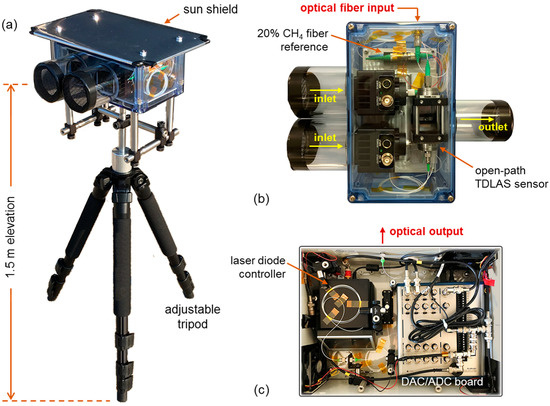 (a)

sun shield

1.5 m elevation

adjustable tripod

optical fiber input

20% $CH_4$ fiber reference

inlet

inlet

outlet

open-path TDLAS sensor

(b)

optical output

laser diode controller

DAC/ADC board

(c)