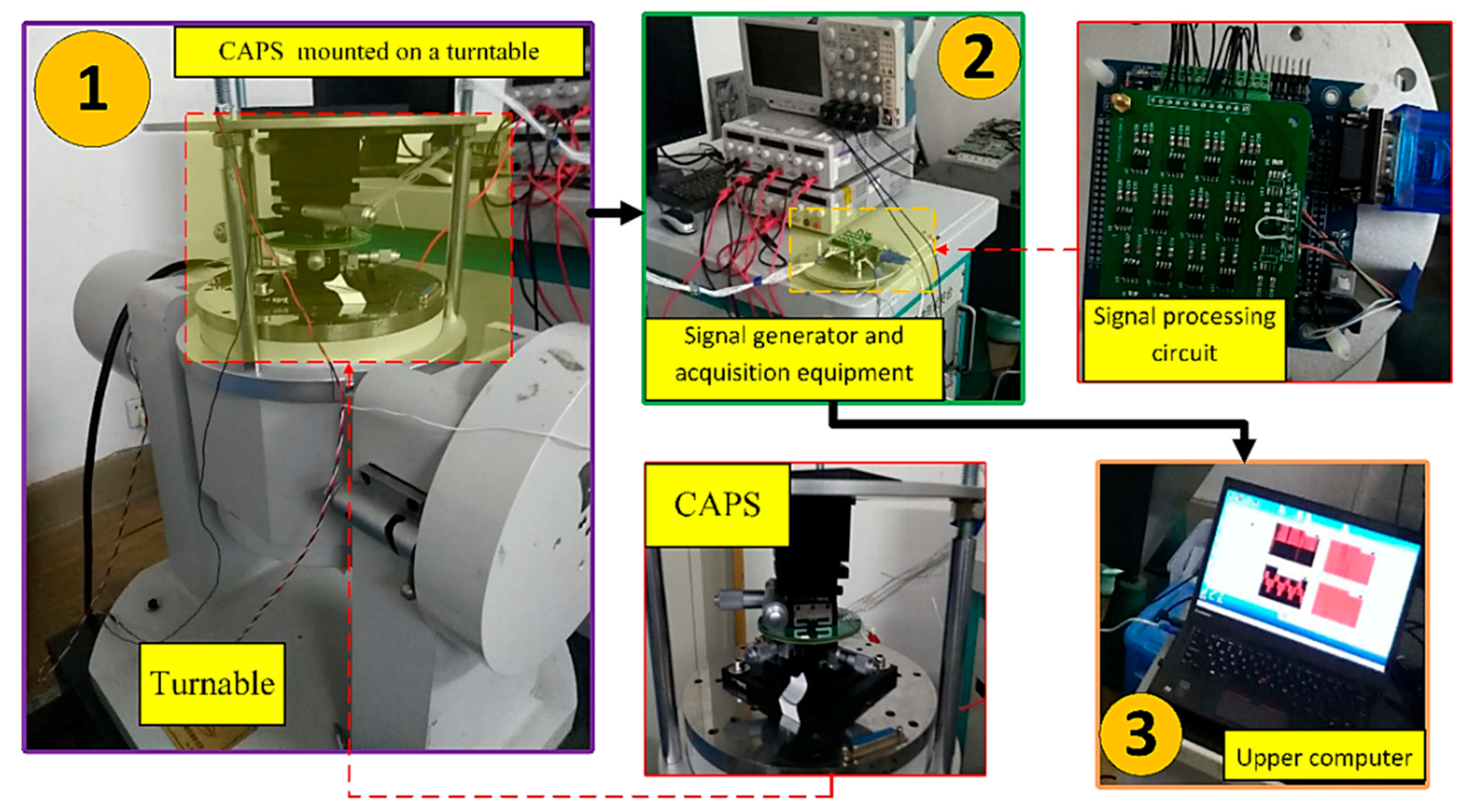 1

CAPS mounted on a turntable

Turnable

2

Signal generator and acquisition equipment

Signal processing circuit

CAPS

3

Upper computer