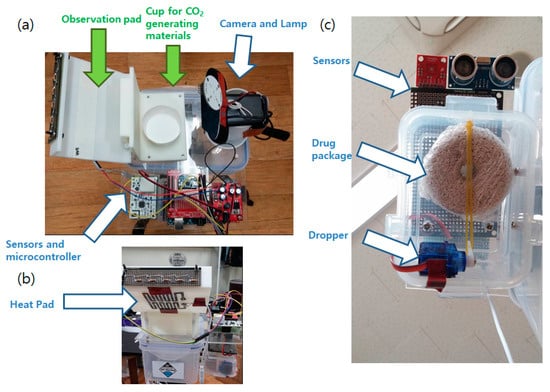 (a)

Observation pad

Cup for $CO_2$ generating materials

Camera and Lamp

Sensors and microcontroller

(b)

Heat Pad

(c)

Sensors

Drug package

Dropper