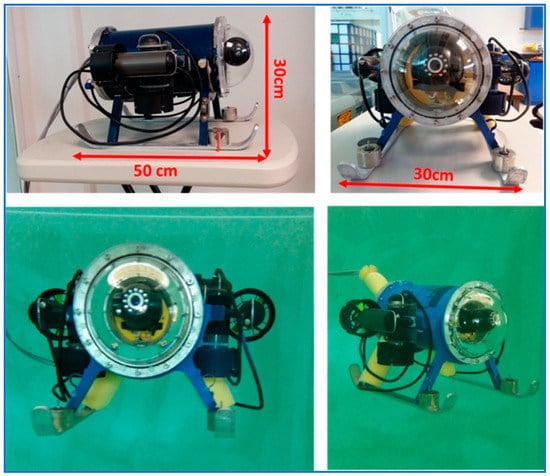 30cm
50 cm
30cm