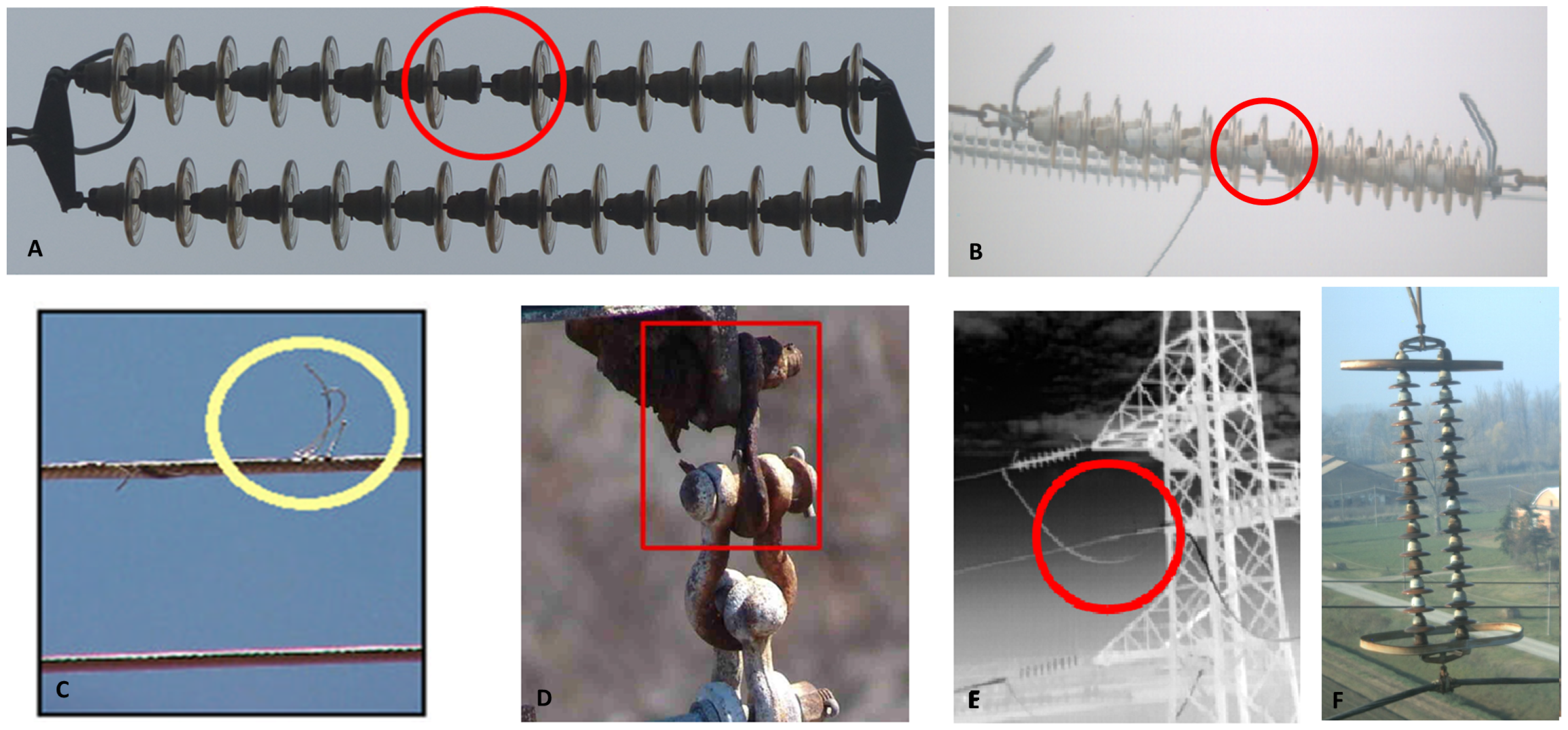 A

B

C

D

E

F