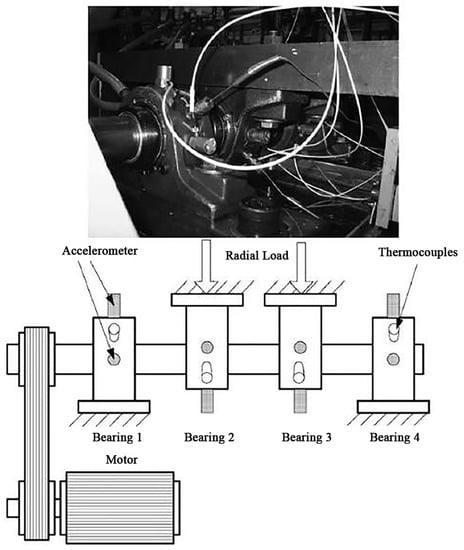 Accelerometer
Radial Load
Thermocouples
Bearing 1
Bearing 2
Bearing 3
Bearing 4
Motor