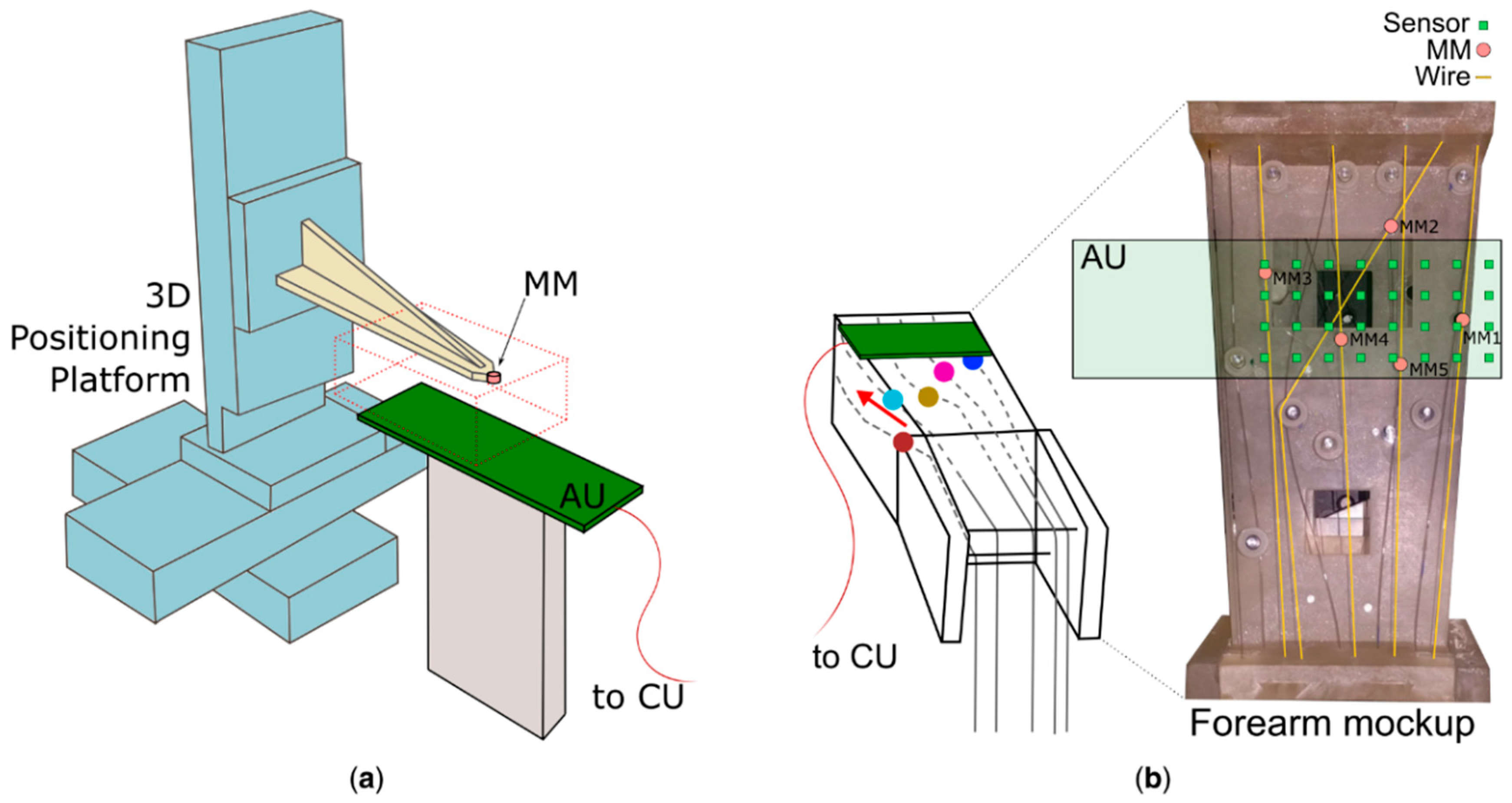 3D Positioning Platform

MM

AU

to CU

(a)

Sensor
MM
Wire

AU

MM2

MM3

MM4

MM1

MM5

to CU

Forearm mockup

(b)