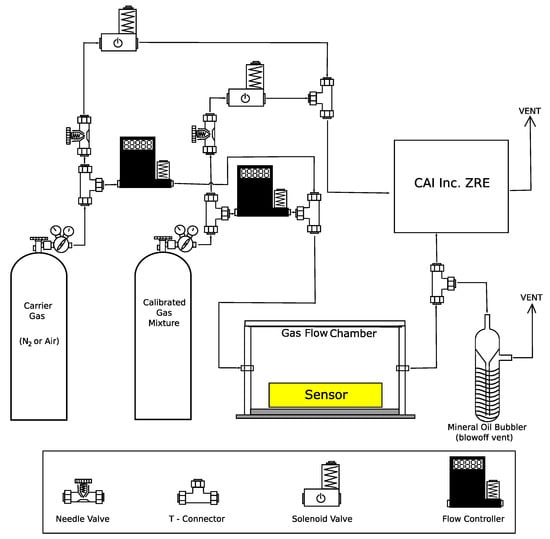 VENT

CAI Inc. ZRE

VENT

Carrier Gas

($N_2$ or Air)

Calibrated Gas Mixture

Gas Flow Chamber

Sensor

Mineral Oil Bubbler (blowoff vent)

Needle Valve

T - Connector

Solenoid Valve

Flow Controller