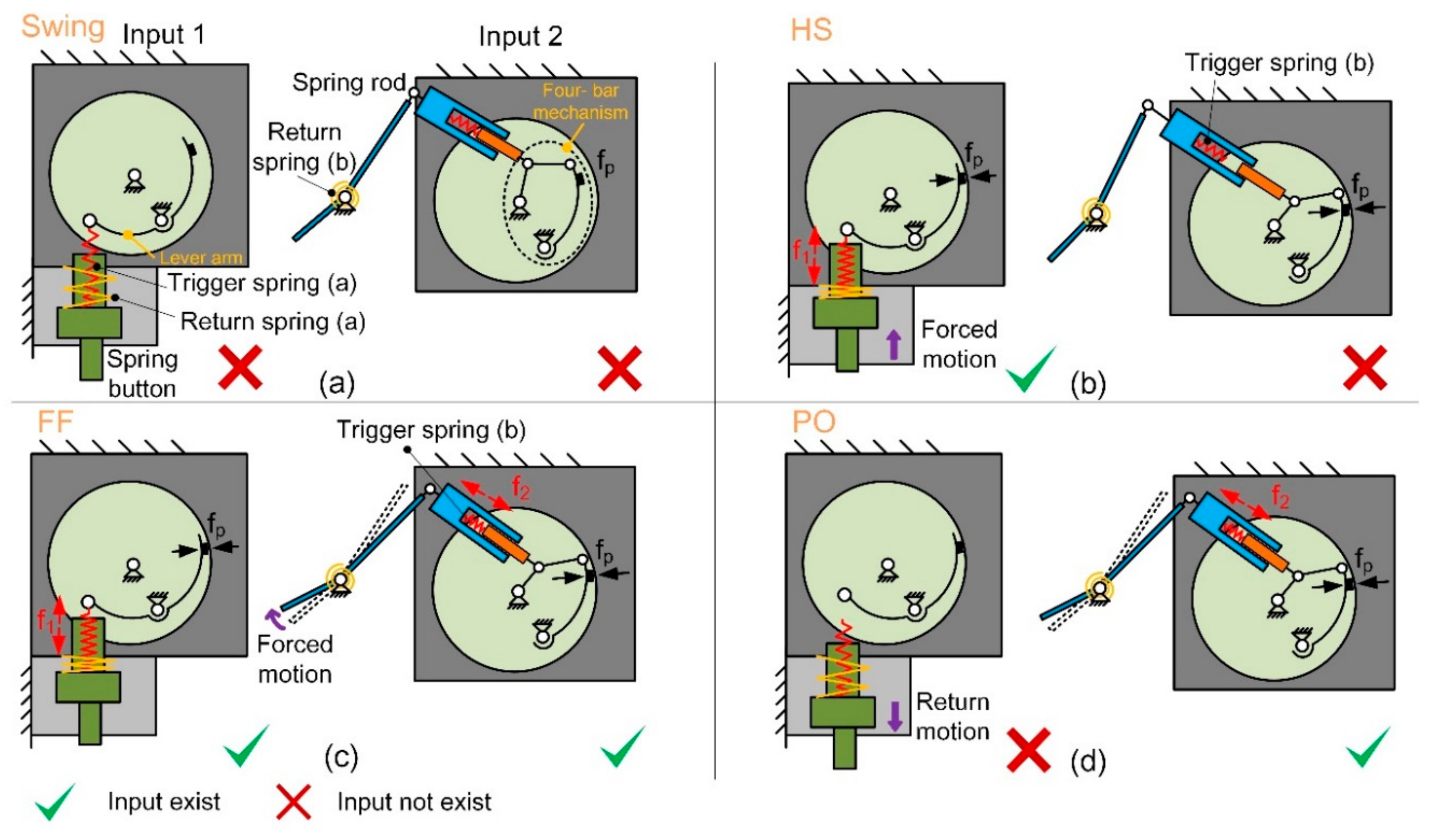 Swing Input 1

Input 2

Spring rod

Four- bar mechanism

Return spring (b)

$f_p$

Lever arm

Trigger spring (a)

Return spring (a)

Spring button

(a)

HS

Trigger spring (b)

$f_p$

$f_p$

$f_1$

Forced motion

(b)

FF

Trigger spring (b)

$f_2$

$f_p$

$f_p$

$f_1$

Forced motion

(c)

PO

$f_2$

$f_p$

Return motion

(d)

Input exist

Input not exist