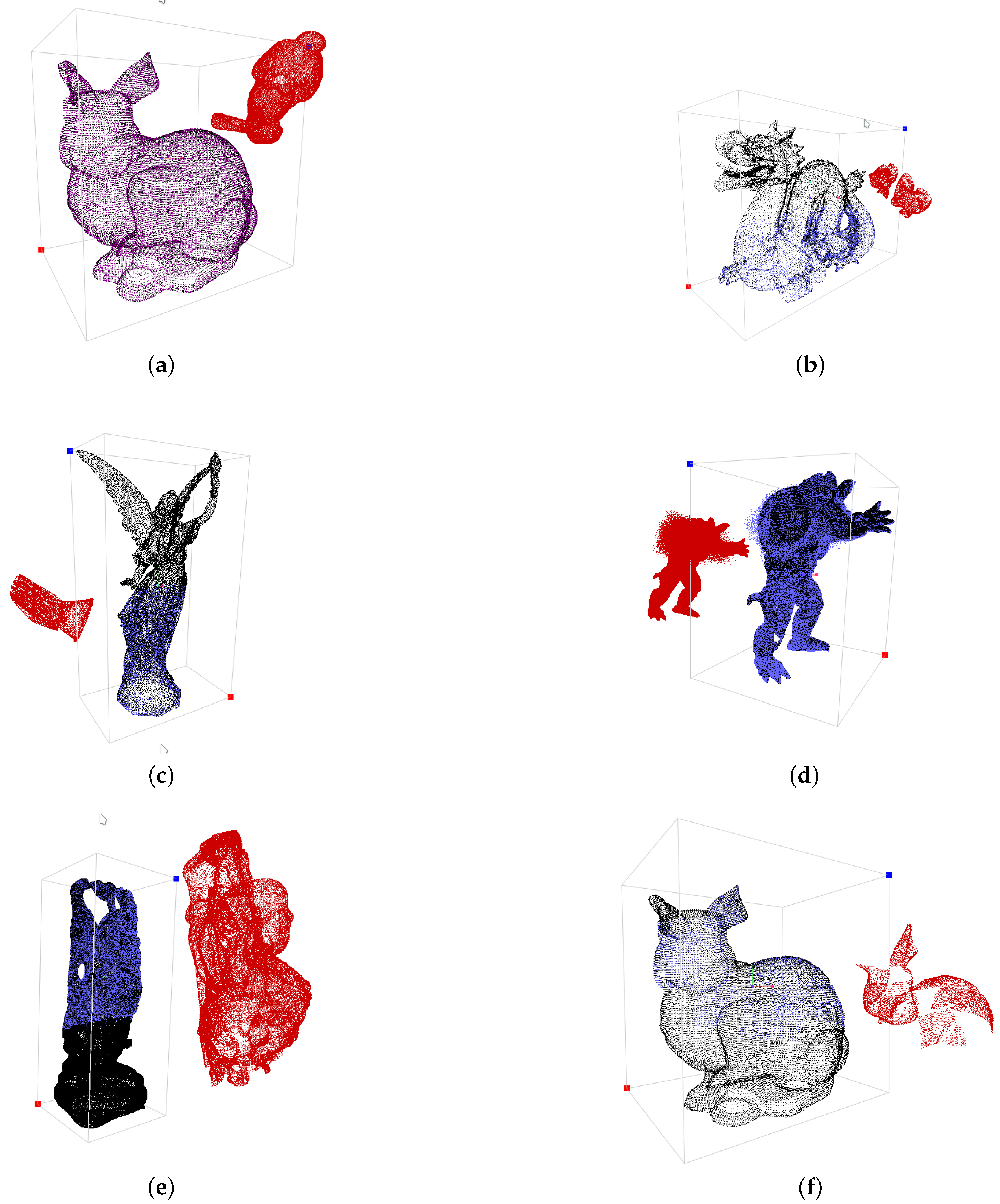 (a)

(b)

(c)

(d)

(e)

(f)