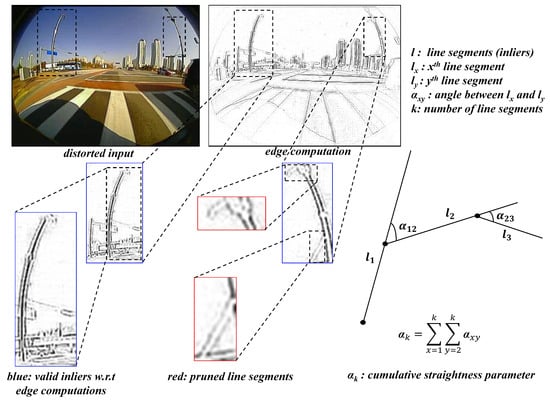 distorted input

edge computation

$l$ : line segments (inliers)
$l_x$ : $x^{th}$ line segment
$l_y$ : $y^{th}$ line segment
$\alpha_{xy}$ : angle between $l_x$ and $l_y$
k: number of line segments

$\alpha_{12}$

$l_2$

$\alpha_{23}$

$l_3$

$l_1$

$\alpha_k = \sum_{x=1}^{k} \sum_{y=2}^{k} \alpha_{xy}$

blue: valid inliers w.r.t edge computations

red: pruned line segments

$\alpha_k$ : cumulative straightness parameter