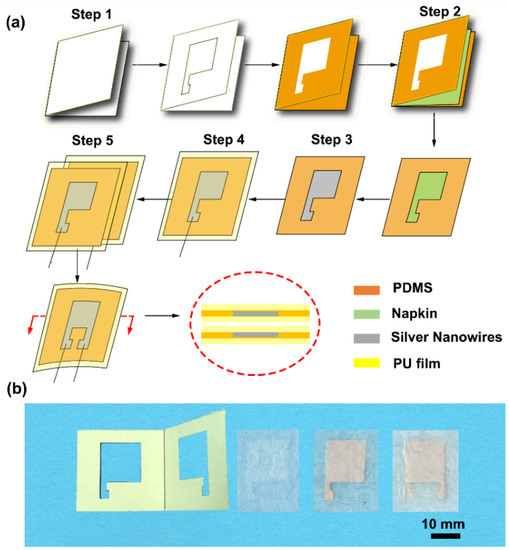 (a)

Step 1

Step 2

Step 5

Step 4

Step 3

PDMS

Napkin

Silver Nanowires

PU film

(b)

10 mm