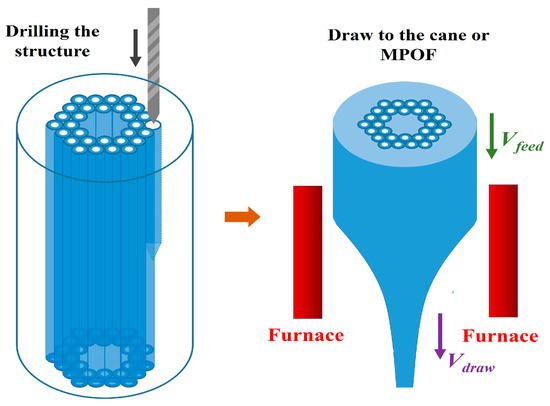 Drilling the structure

Draw to the cane or MPOF

$V_{feed}$

Furnace

Furnace

$V_{draw}$