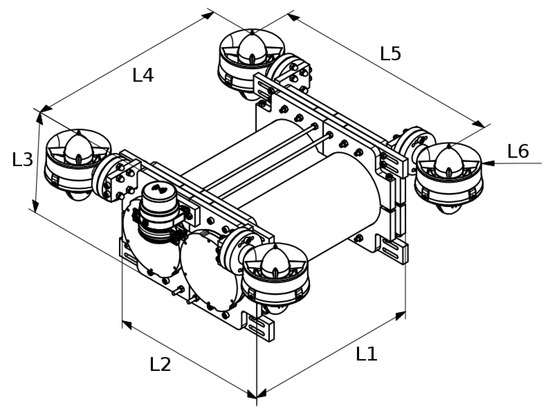 L4
L5
L3
L6
L2
L1